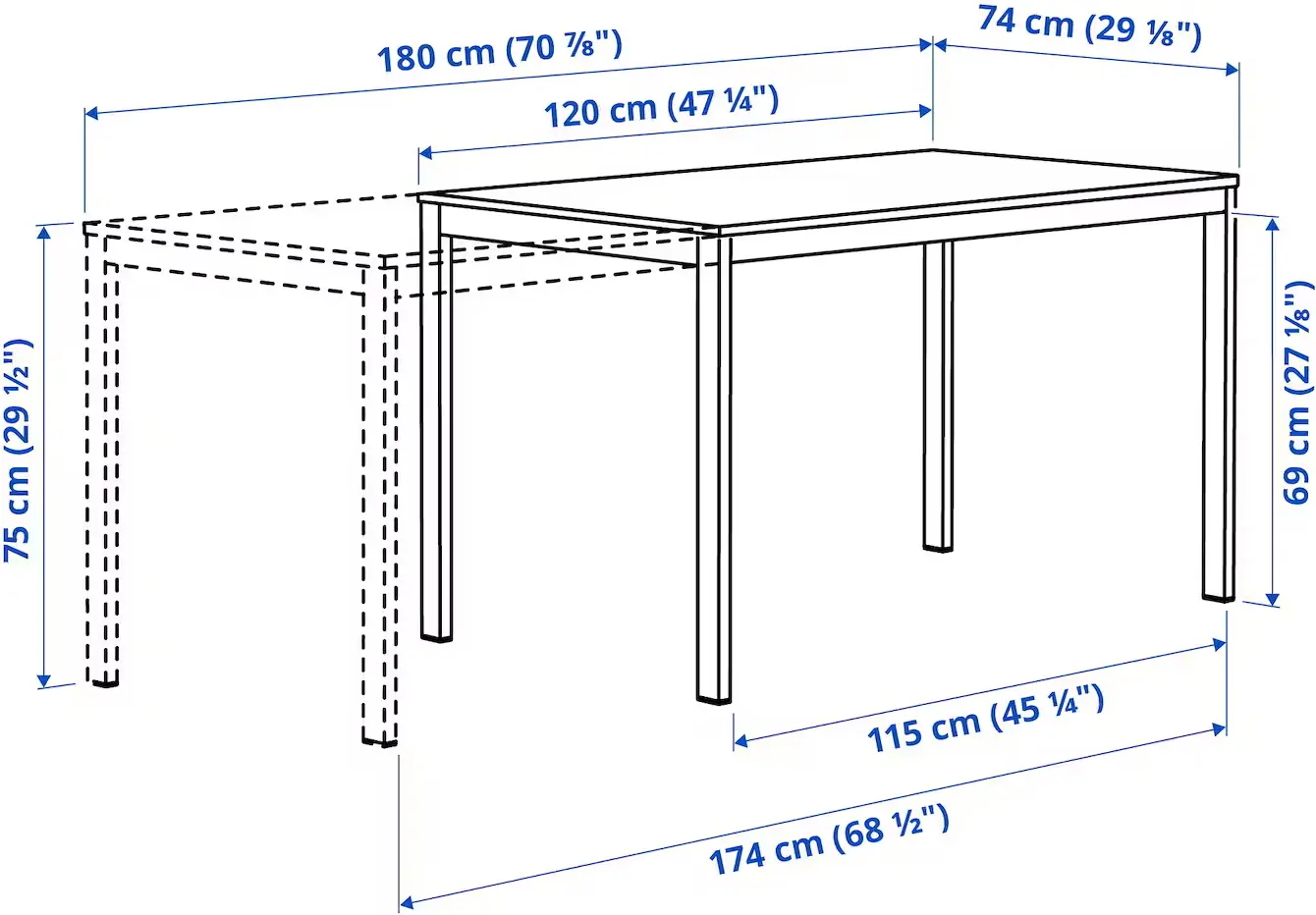 180 cm (70 ⅞")
74 cm (29 ⅛")
120 cm (47 ¼")
75 cm (29 ½")
69 cm (27 ⅛")
115 cm (45 ¼")
174 cm (68 ½")