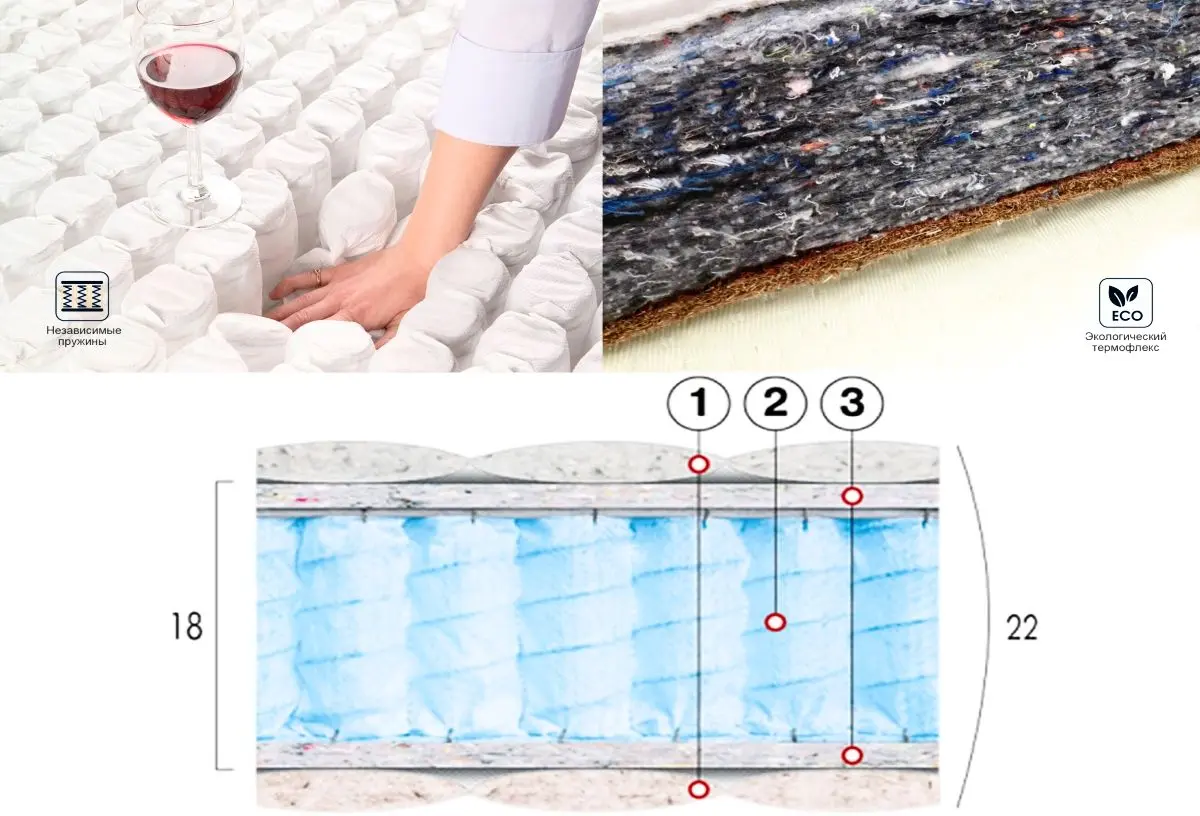 Независимые пружины

ECO
Экологический термофлекс

1
2
3

18

22