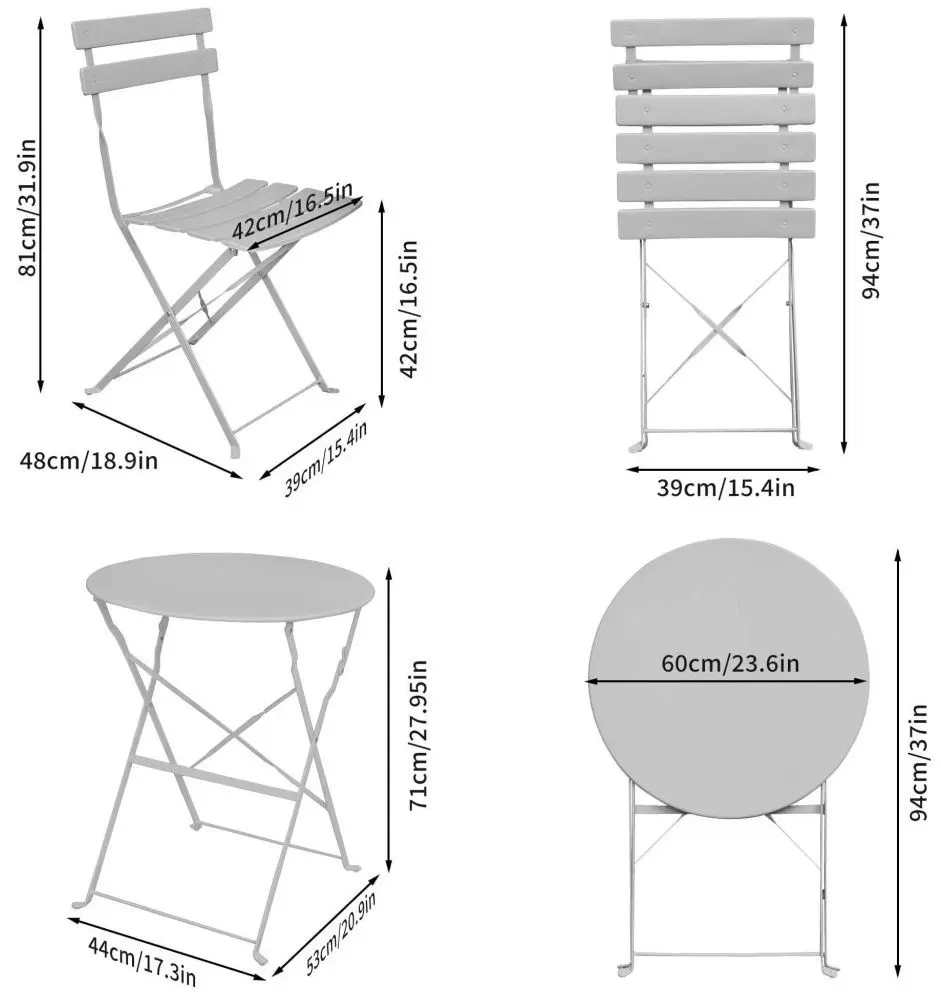 81cm/31.9in
42cm/16.5in
42cm/16.5in
48cm/18.9in
39cm/15.4in
94cm/37in
39cm/15.4in
71cm/27.95in
44cm/17.3in
53cm/20.9in
60cm/23.6in
94cm/37in