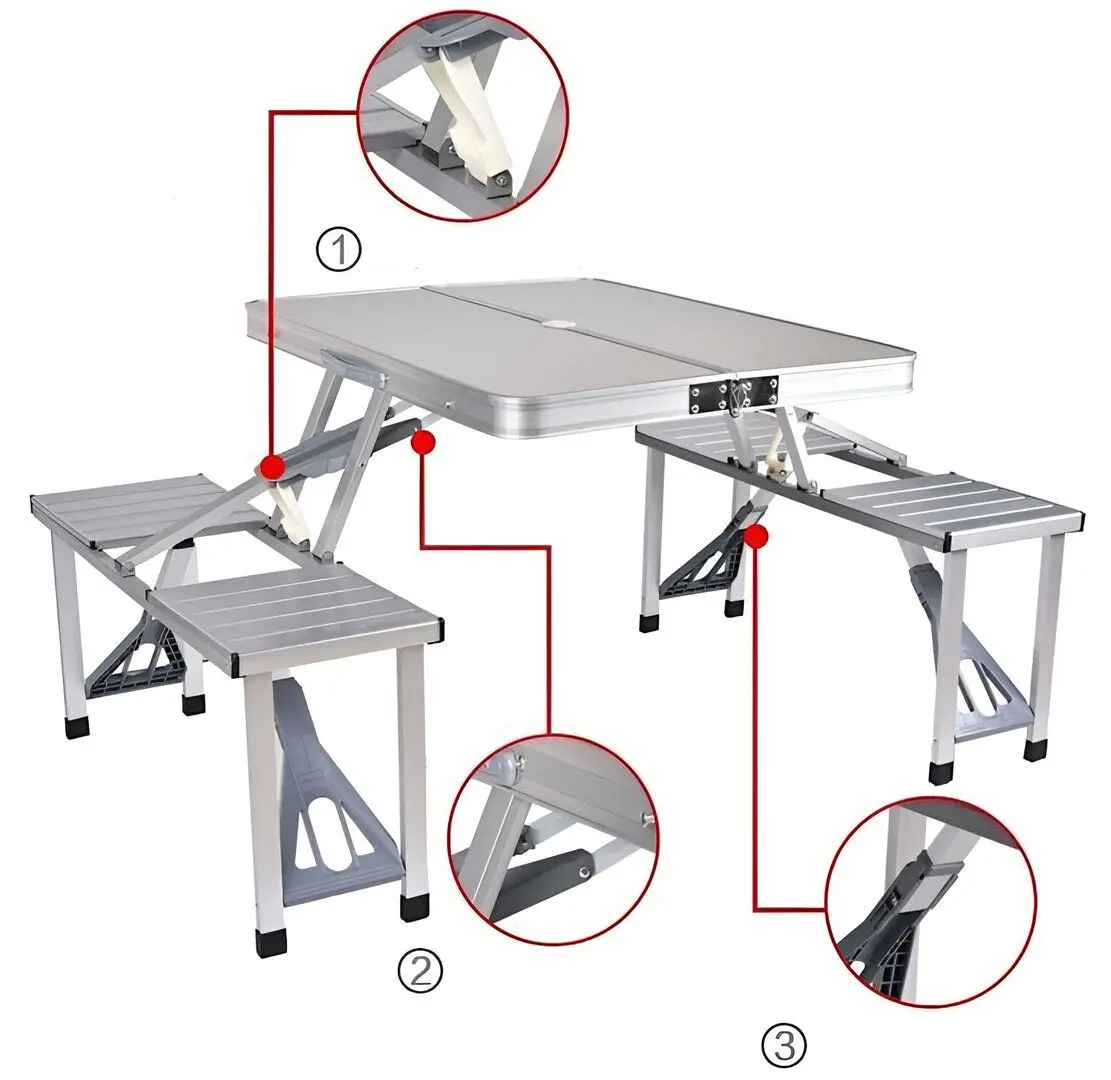 ①

②

③