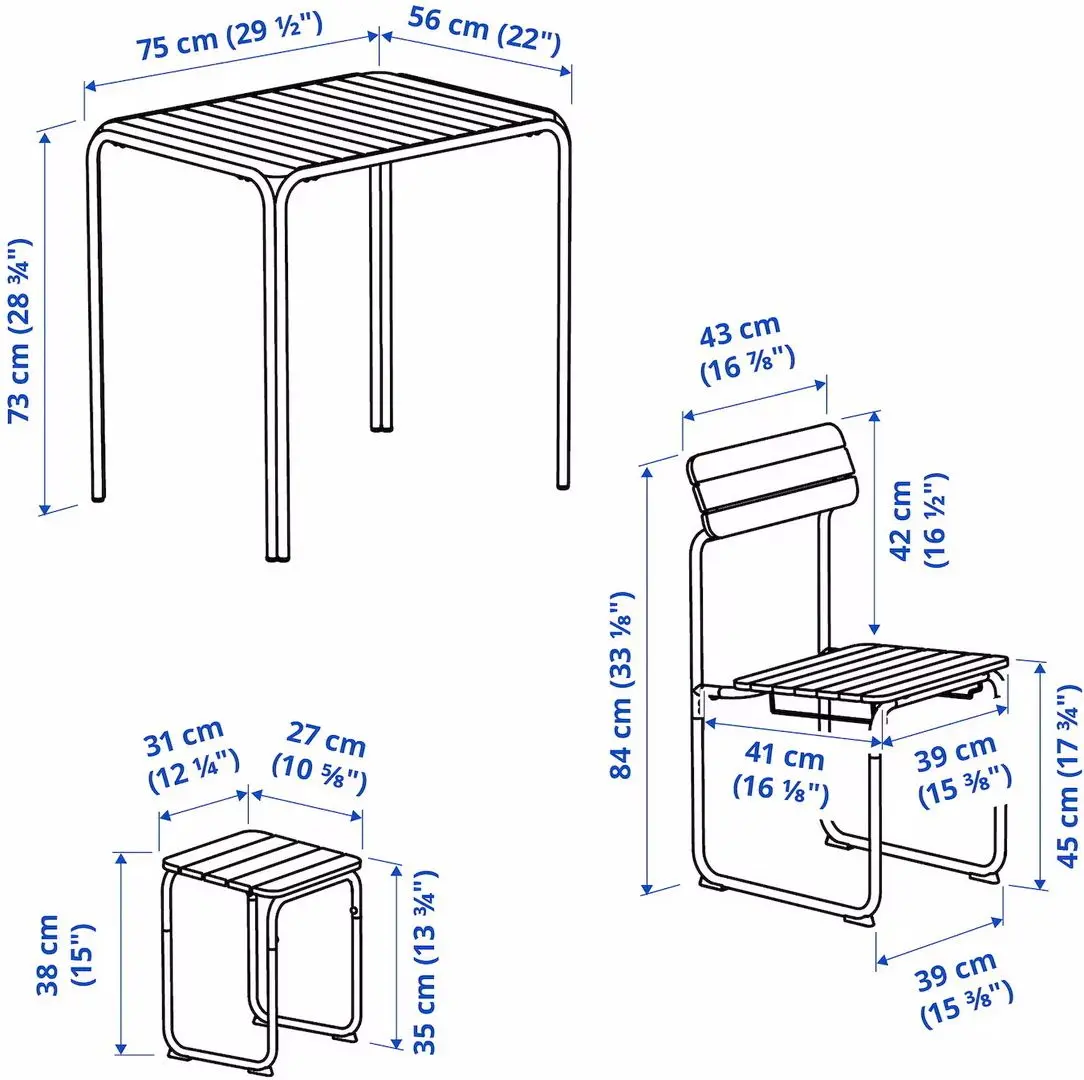 75 cm (29 ½")
56 cm (22")
73 cm (28 ¾")
43 cm (16 ⅞")
42 cm (16 ½")
84 cm (33 ⅛")
41 cm (16 ⅛")
39 cm (15 ⅜")
45 cm (17 ¾")
39 cm (15 ⅜")
31 cm (12 ¼")
27 cm (10 ⅝")
38 cm (15")
35 cm (13 ¾")