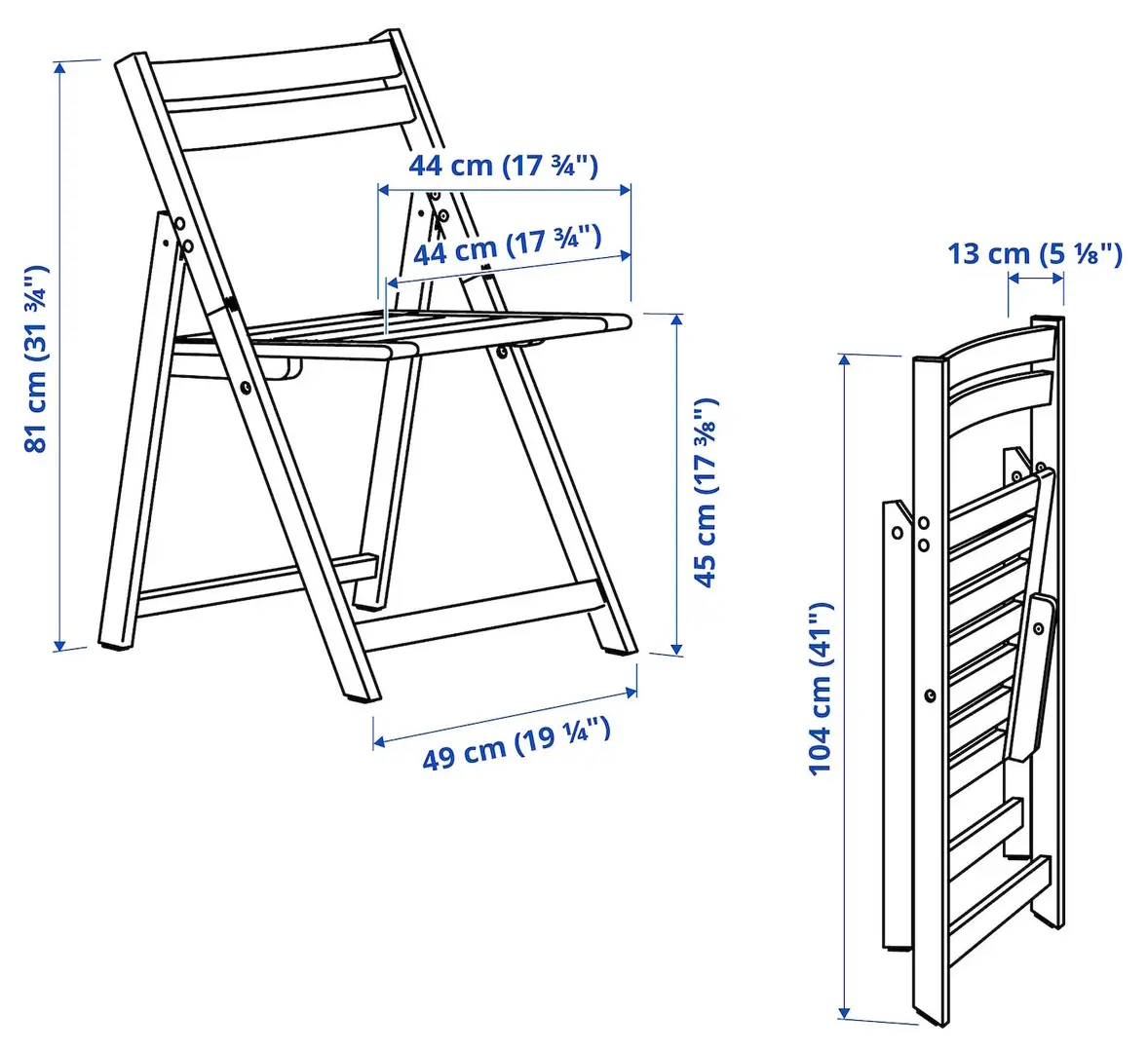 81 cm (31 ¾")

44 cm (17 ¾")

44 cm (17 ¾")

45 cm (17 ⅜")

49 cm (19 ¼")

13 cm (5 ⅛")

104 cm (41")