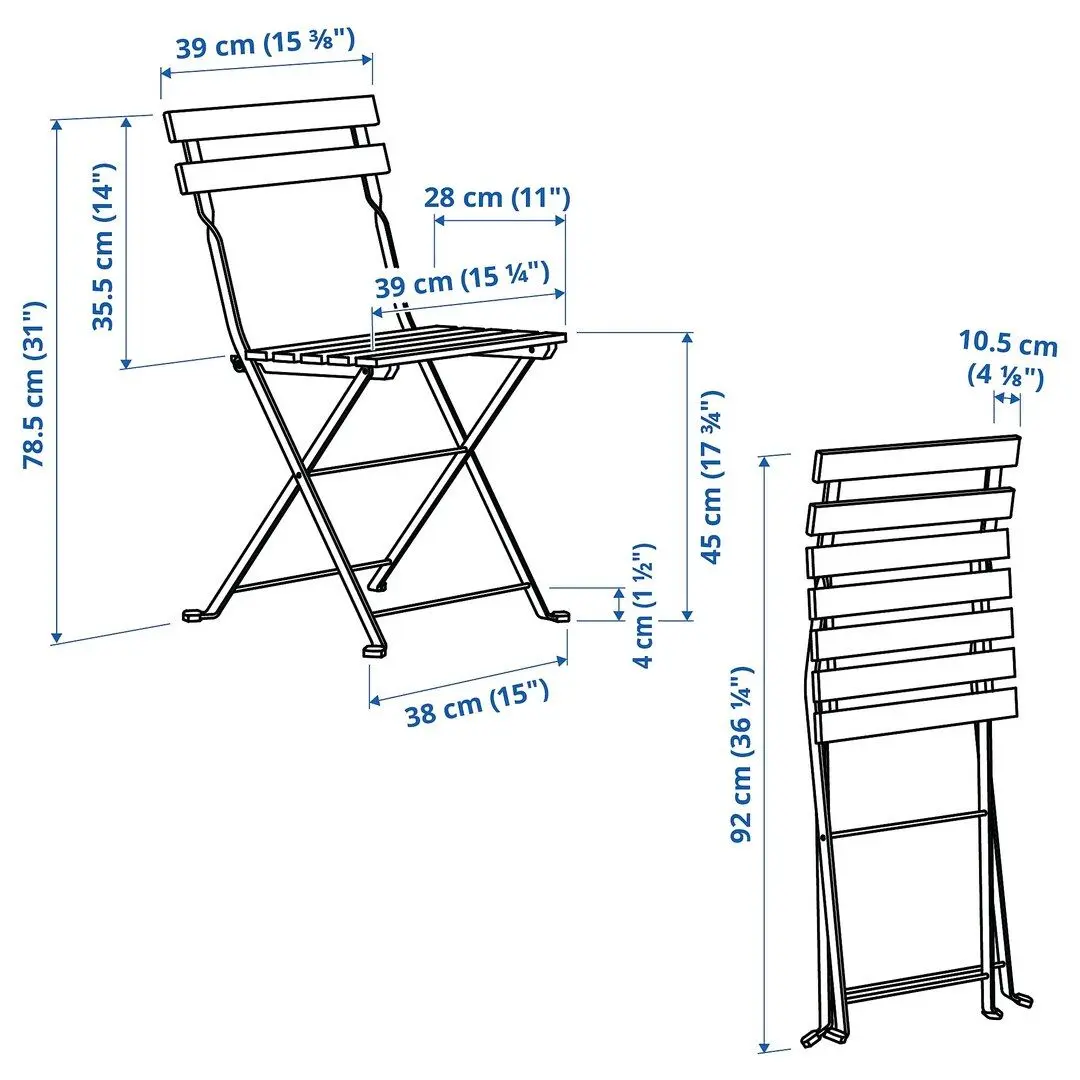 39 cm (15 ⅜")

78.5 cm (31")

35.5 cm (14")

28 cm (11")

39 cm (15 ¼")

45 cm (17 ¾")

4 cm (1 ½")

38 cm (15")

10.5 cm (4 ⅛")

92 cm (36 ¼")