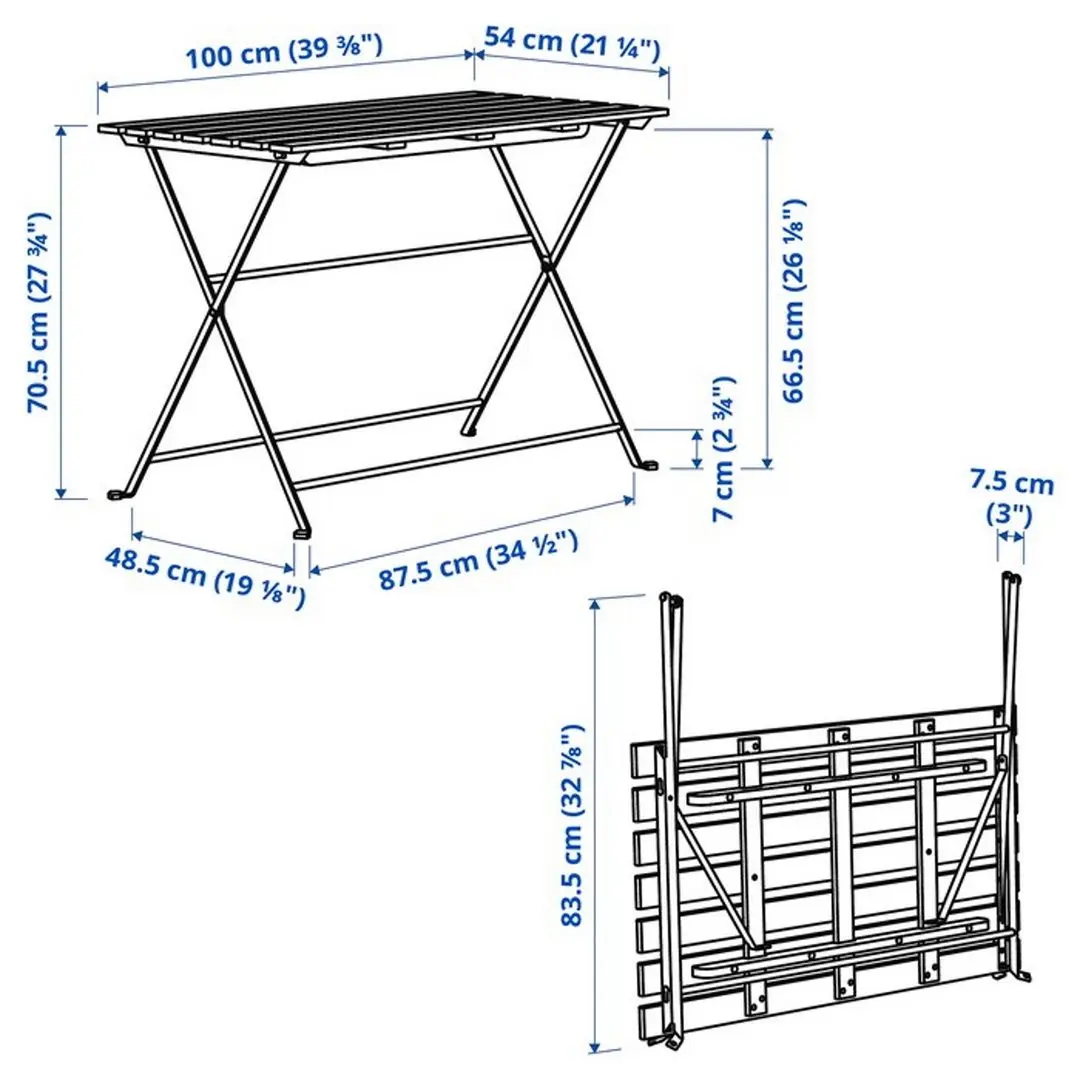 100 cm (39 ⅜")

54 cm (21 ¼")

70.5 cm (27 ¾")

66.5 cm (26 ⅛")

7 cm (2 ¾")

48.5 cm (19 ⅛")

87.5 cm (34 ½")

7.5 cm (3")

83.5 cm (32 ⅞")