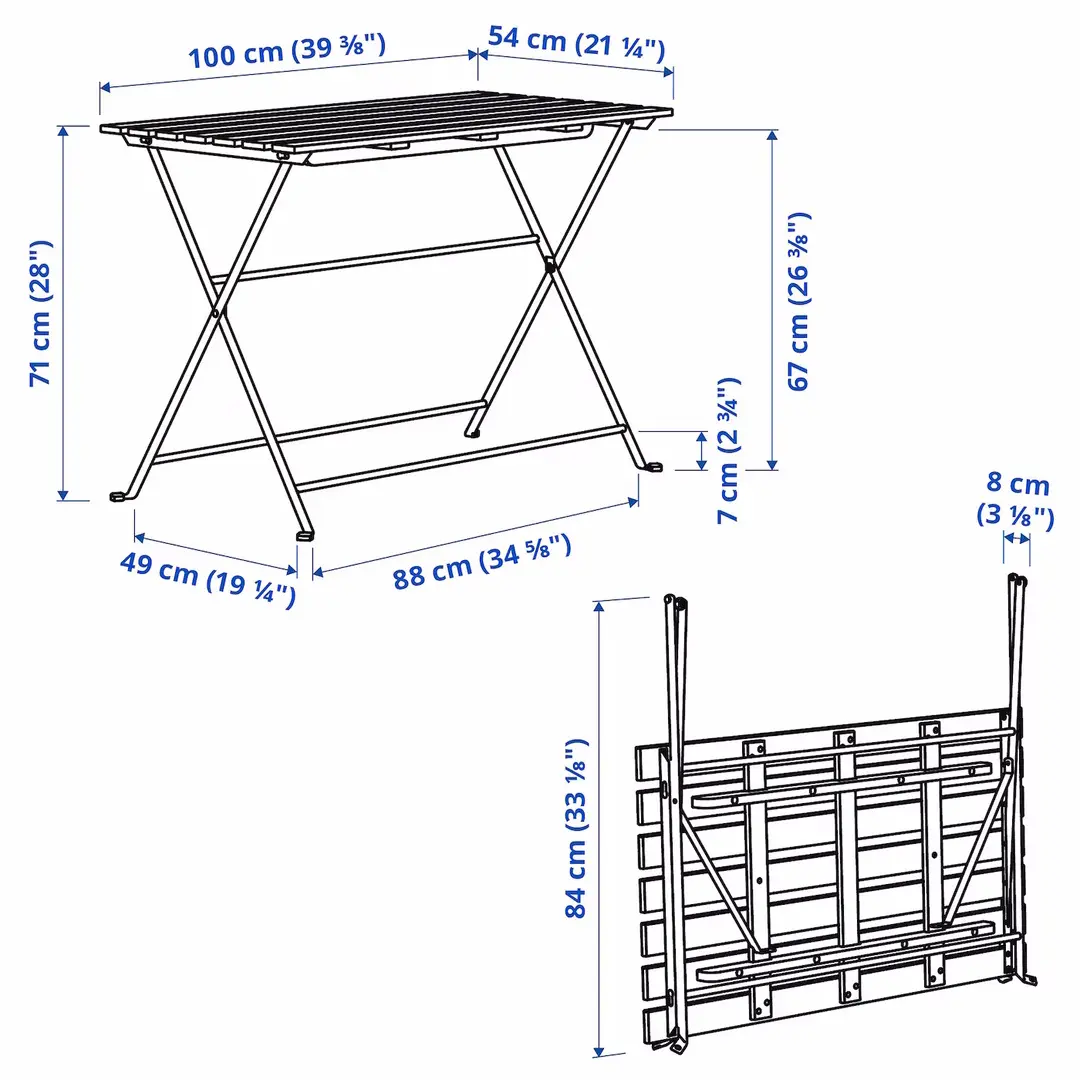 100 cm (39 ⅜")
54 cm (21 ¼")
71 cm (28")
67 cm (26 ⅜")
7 cm (2 ¾")
49 cm (19 ¼")
88 cm (34 ⅝")
8 cm (3 ⅛")
84 cm (33 ⅛")