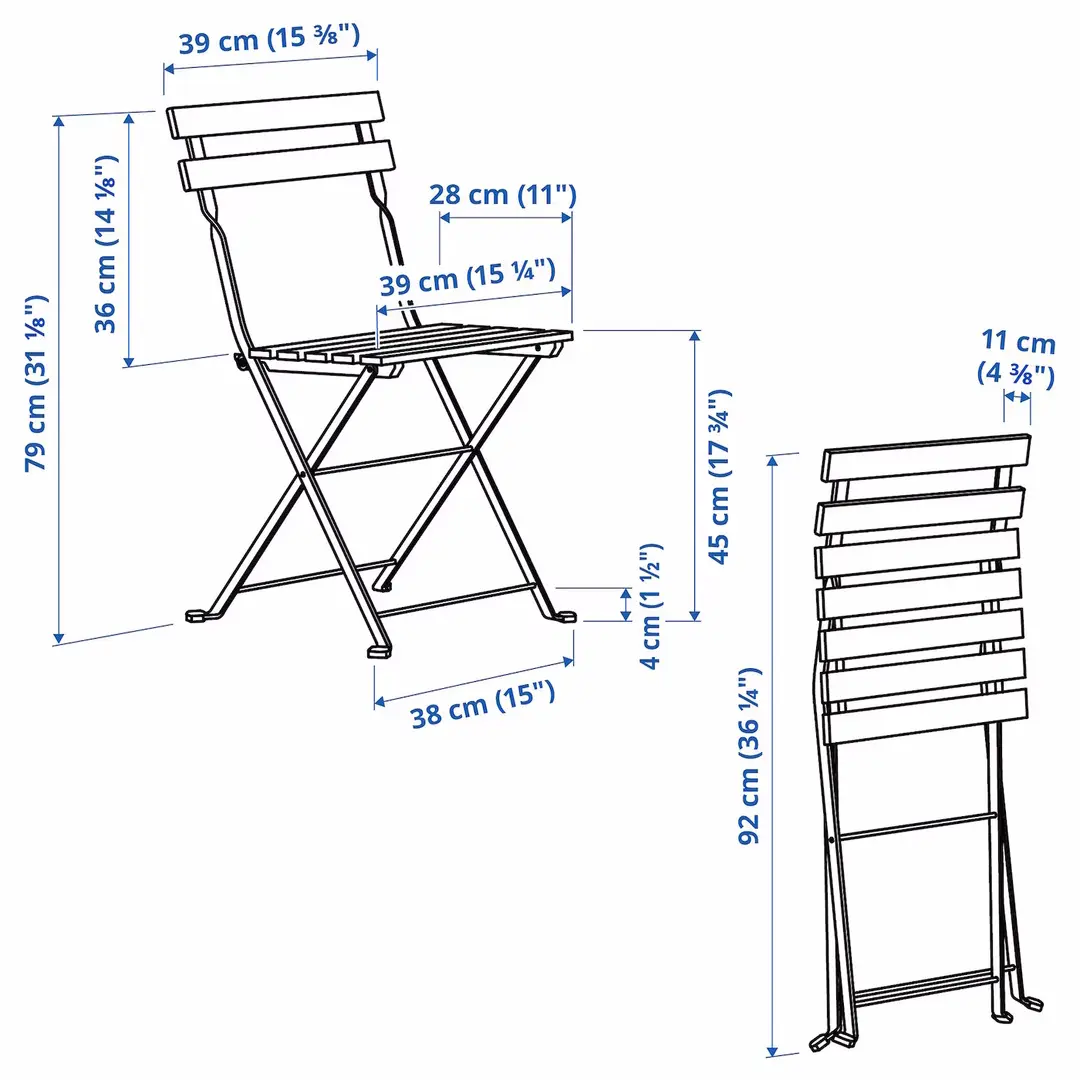 39 cm (15 ⅜")

79 cm (31 ⅛")

36 cm (14 ⅛")

28 cm (11")

39 cm (15 ¼")

45 cm (17 ¾")

4 cm (1 ½")

38 cm (15")

11 cm (4 ⅜")

92 cm (36 ¼")