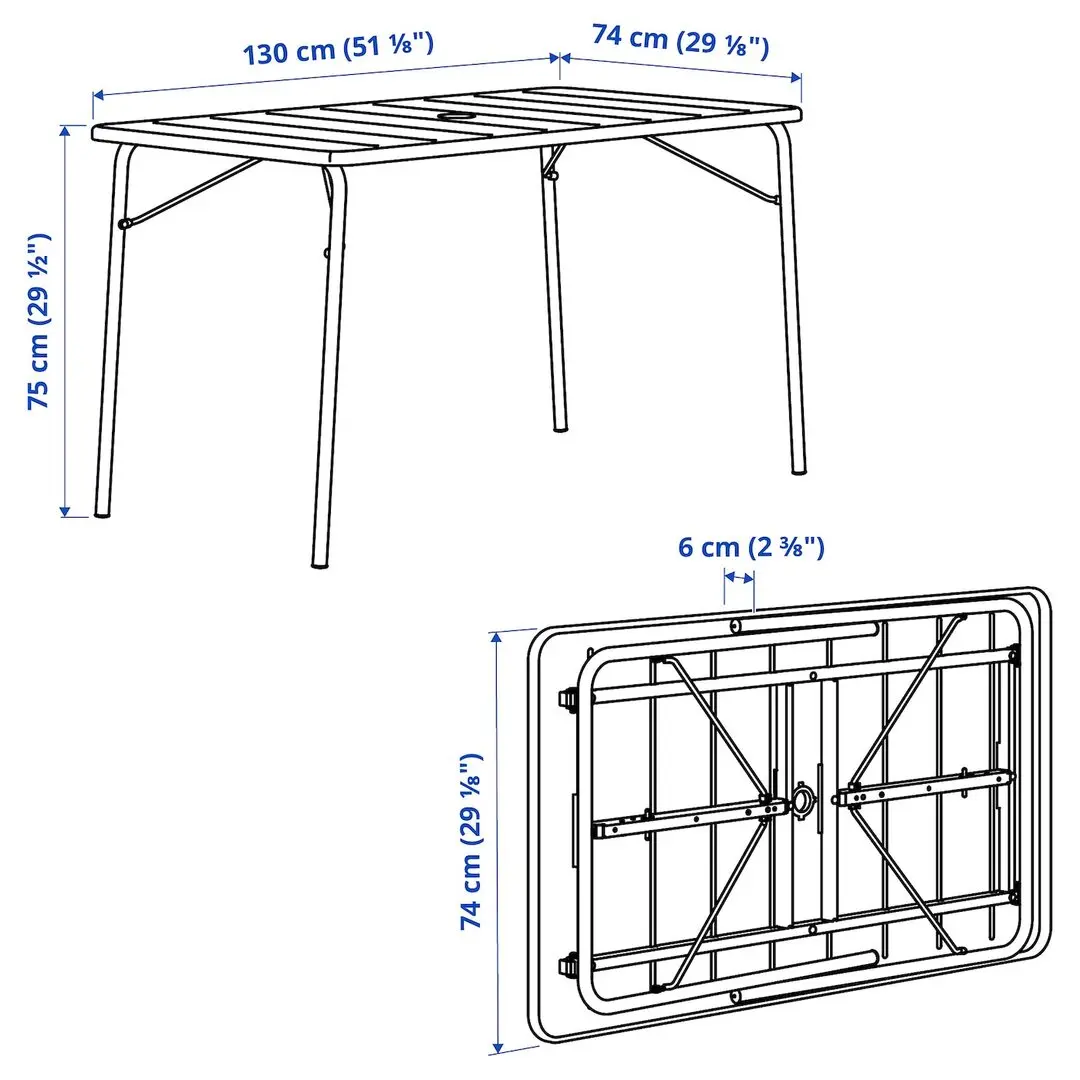 130 cm (51 ⅛")
74 cm (29 ⅛")
75 cm (29 ½")
6 cm (2 ⅜")
74 cm (29 ⅛")