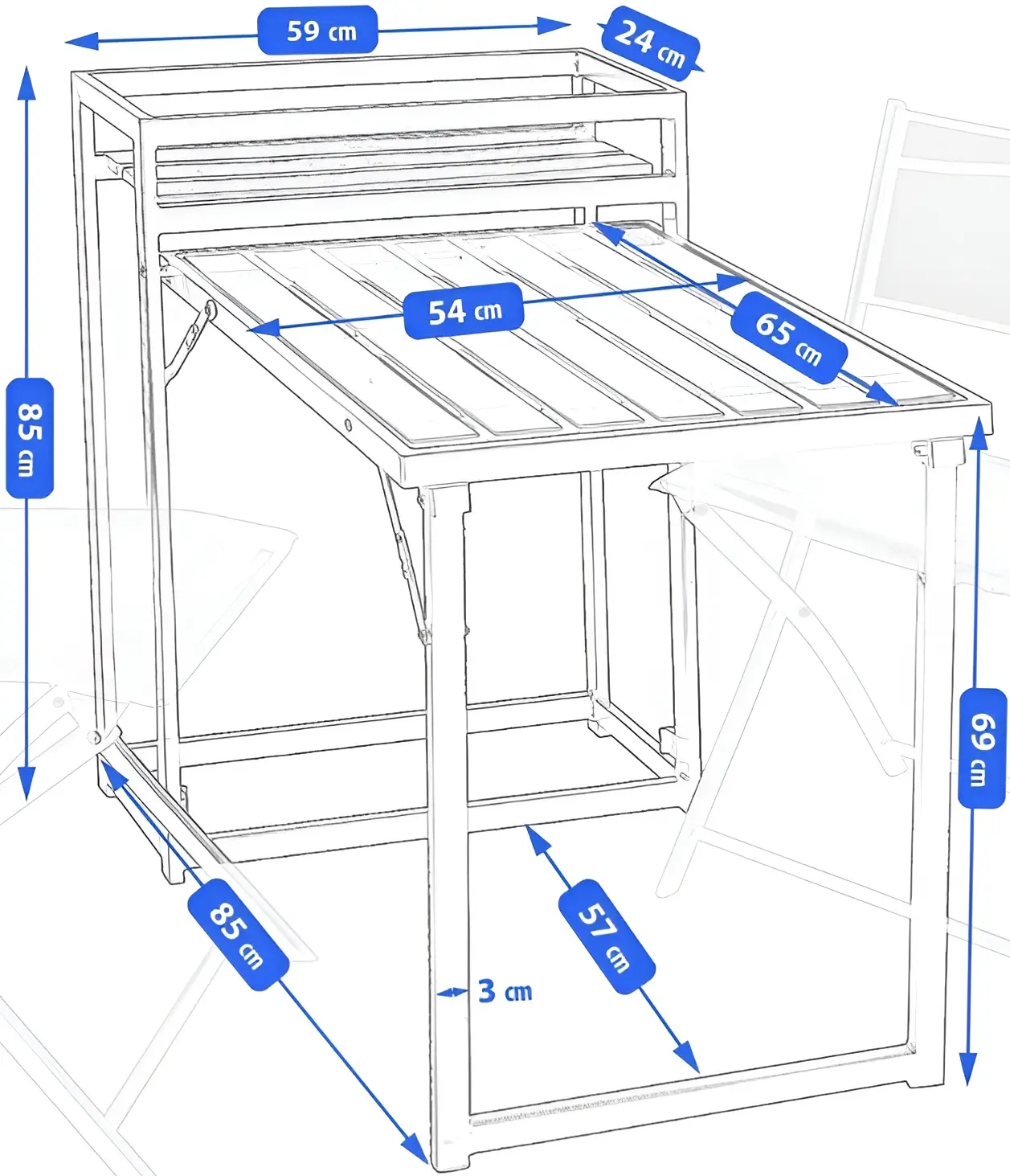 59 cm
24 cm
85 cm
54 cm
65 cm
69 cm
85 cm
57 cm
3 cm