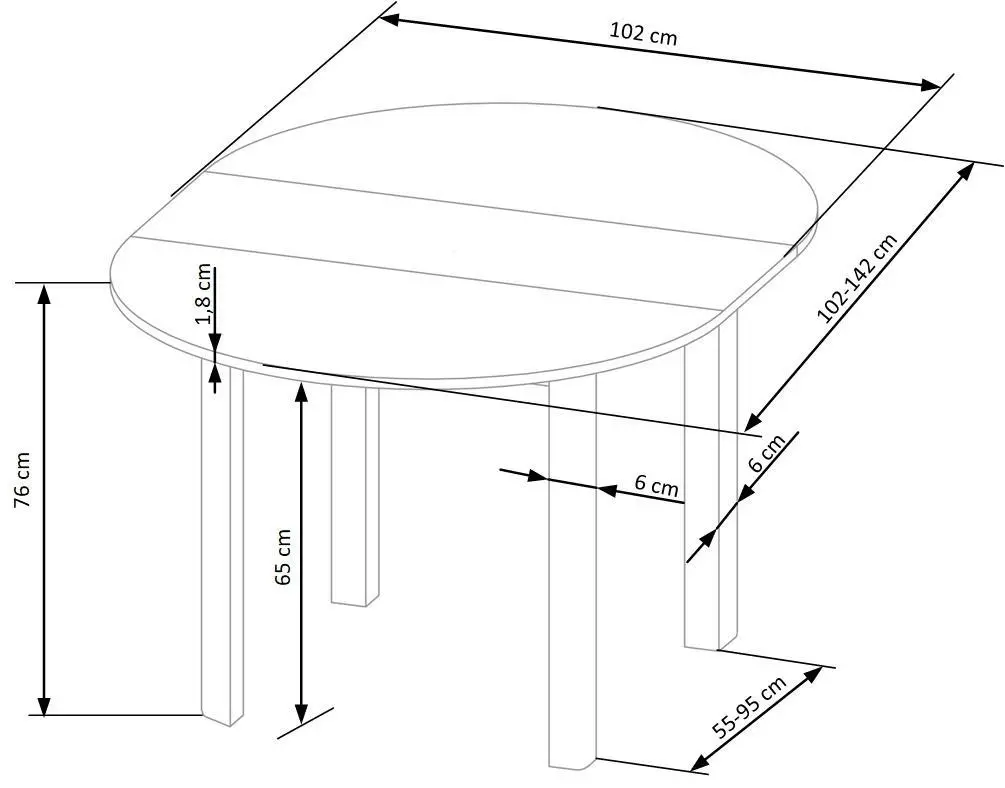 102 cm

102-142 cm

1,8 cm

76 cm

65 cm

6 cm

6 cm

55-95 cm