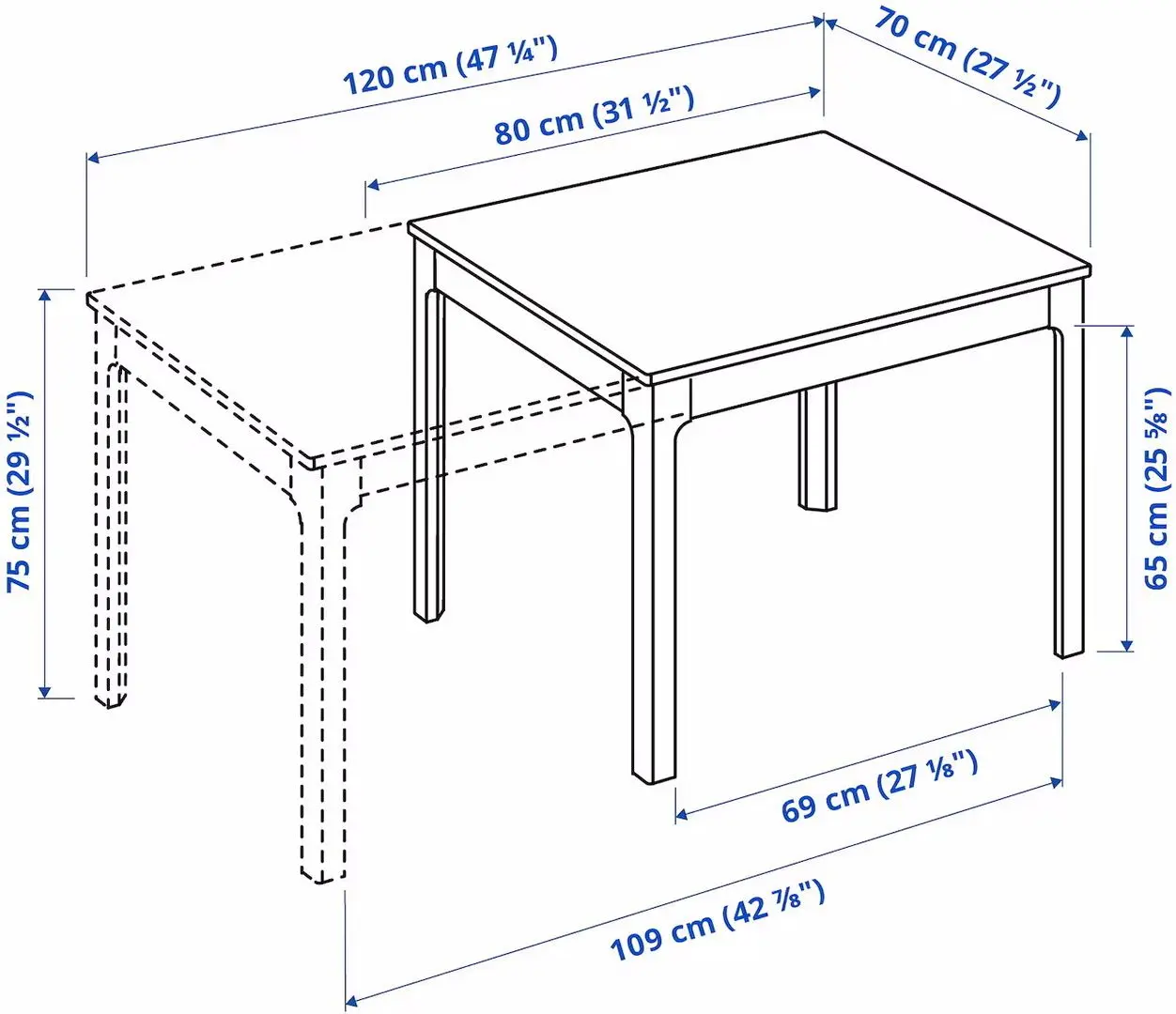 120 cm (47 ¼")

70 cm (27 ½")

80 cm (31 ½")

75 cm (29 ½")

65 cm (25 ⅝")

69 cm (27 ⅛")

109 cm (42 ⅞")