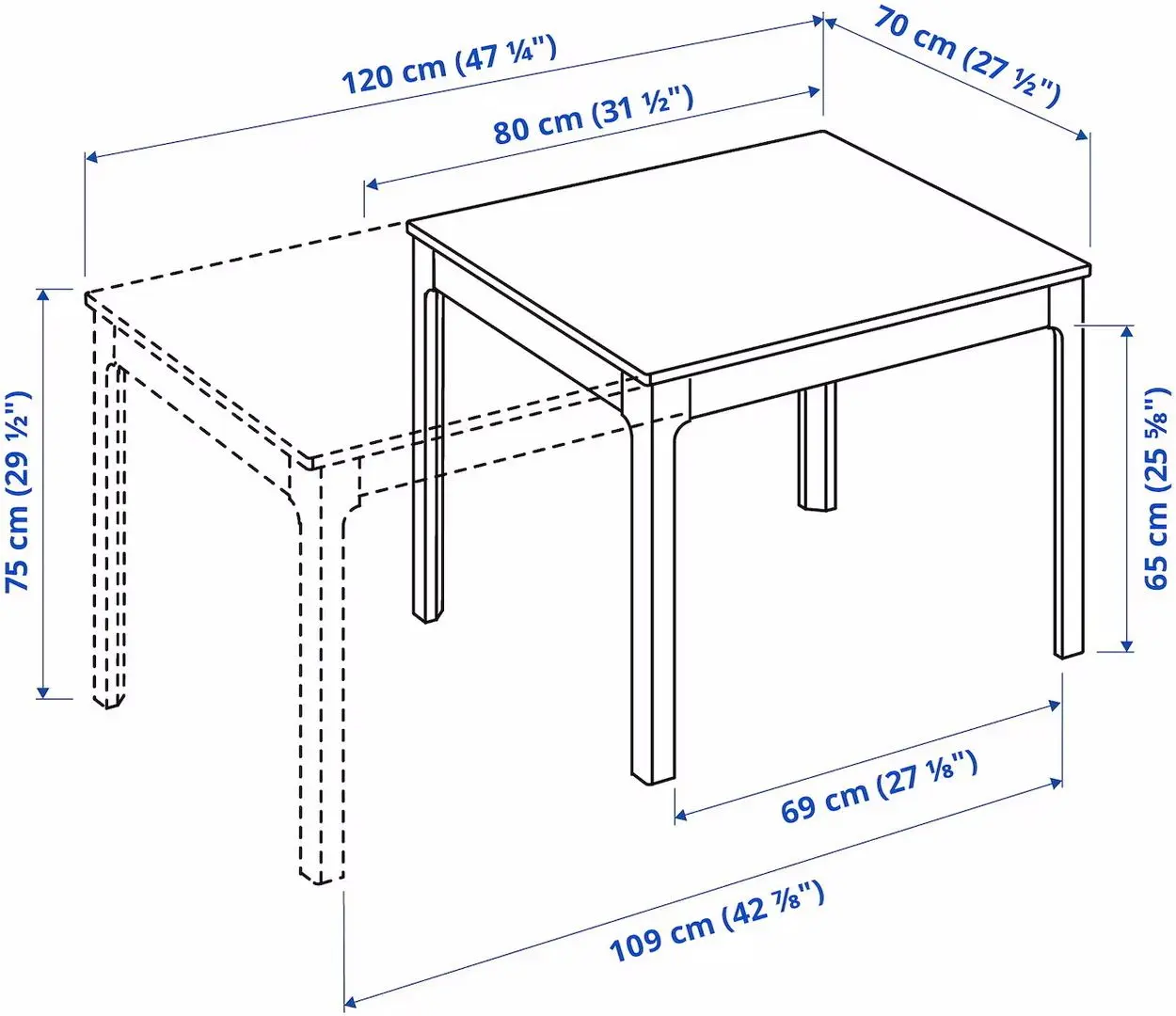 120 cm (47 ¼")
70 cm (27 ½")
80 cm (31 ½")
75 cm (29 ½")
65 cm (25 ⅝")
69 cm (27 ⅛")
109 cm (42 ⅞")