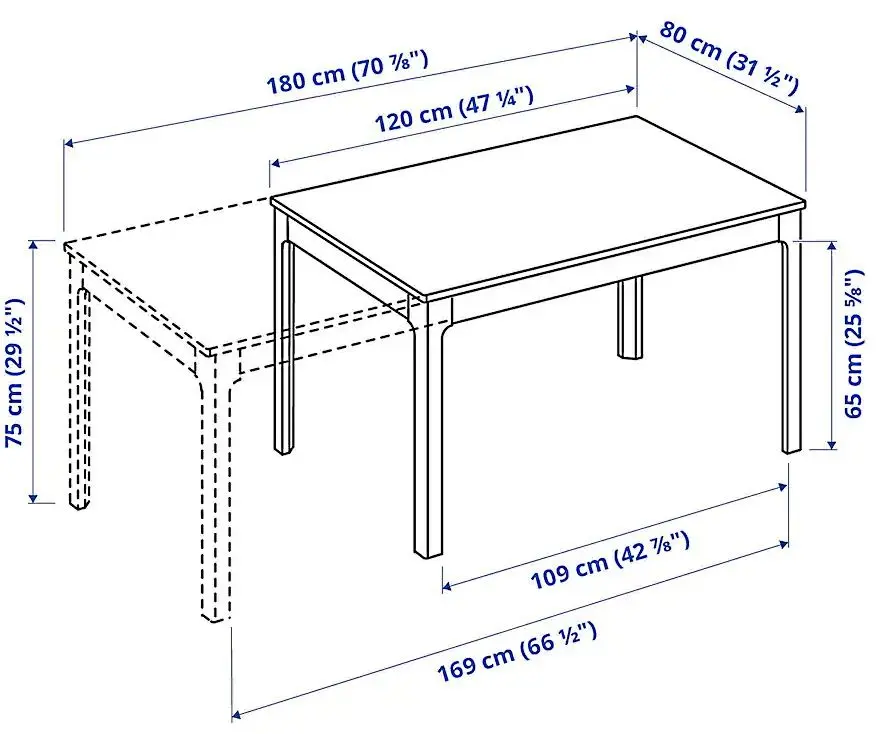 180 cm (70 ⅞")

80 cm (31 ½")

120 cm (47 ¼")

75 cm (29 ½")

65 cm (25 ⅝")

109 cm (42 ⅞")

169 cm (66 ½")