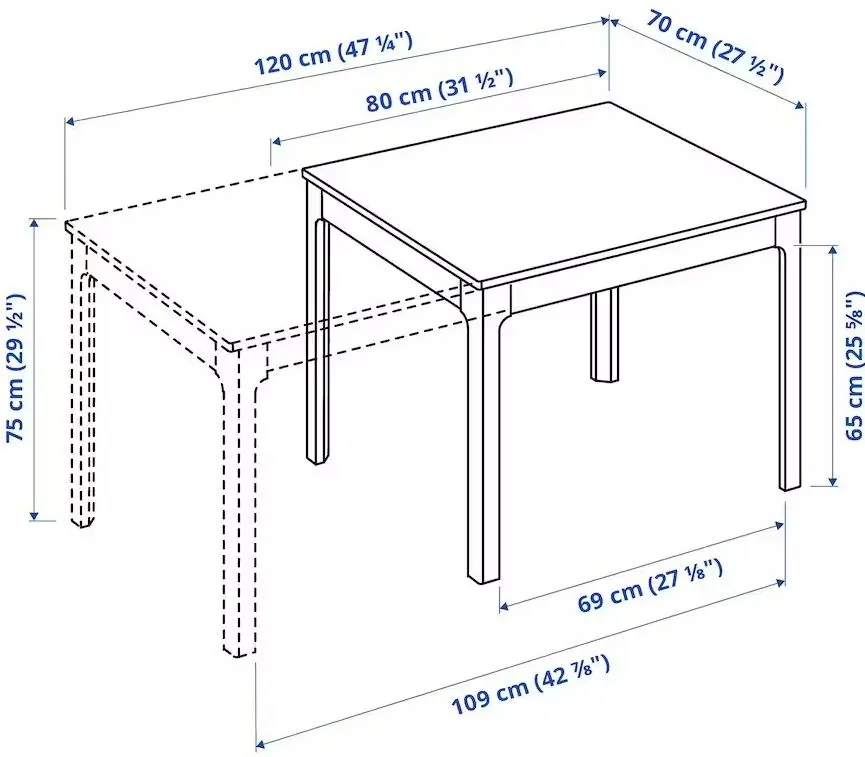 120 cm (47 ¼")
70 cm (27 ½")
80 cm (31 ½")
75 cm (29 ½")
65 cm (25 ⅝")
69 cm (27 ⅛")
109 cm (42 ⅞")