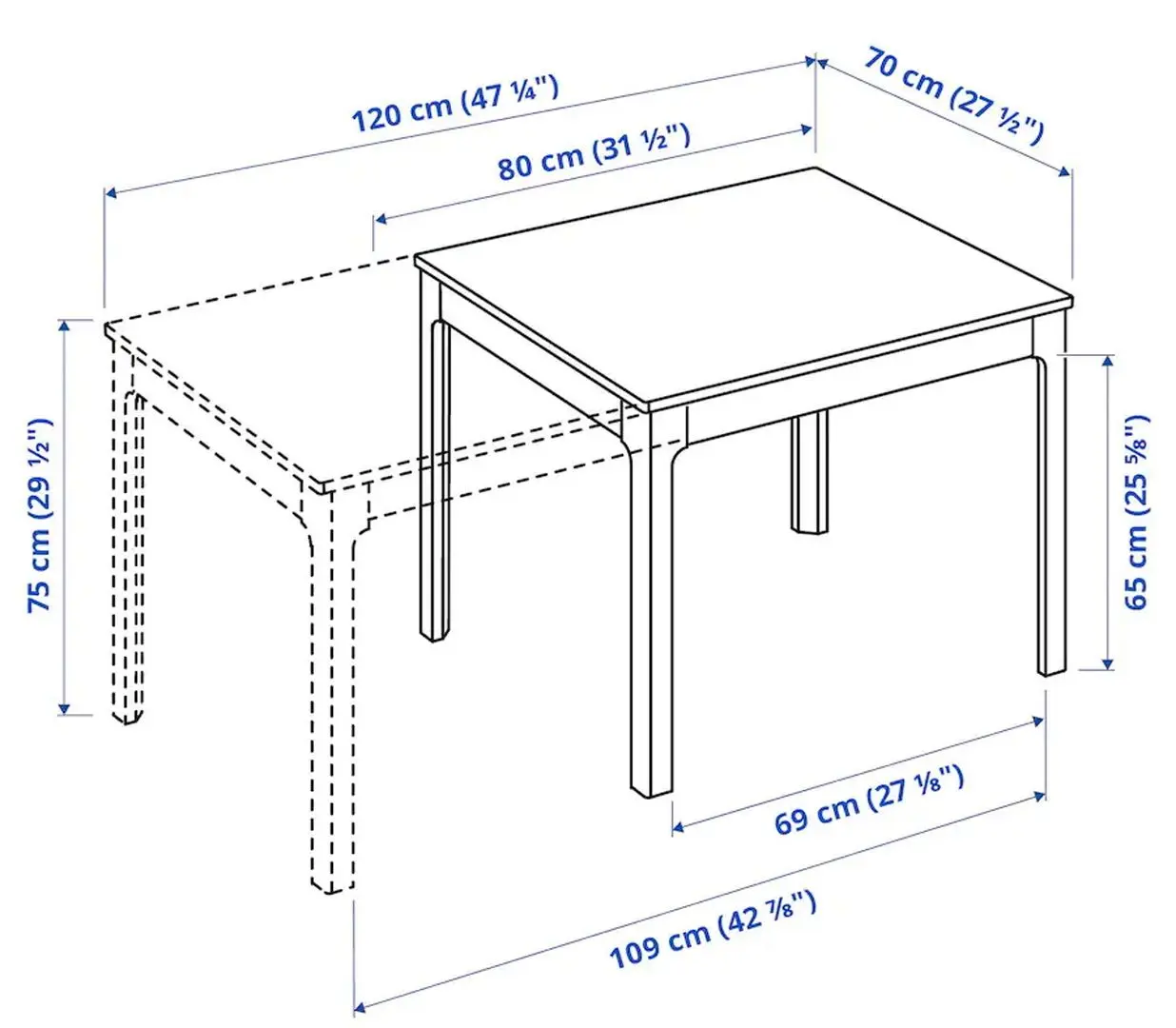 120 cm (47 ¼")
70 cm (27 ½")
80 cm (31 ½")
75 cm (29 ½")
65 cm (25 ⅝")
69 cm (27 ⅛")
109 cm (42 ⅞")