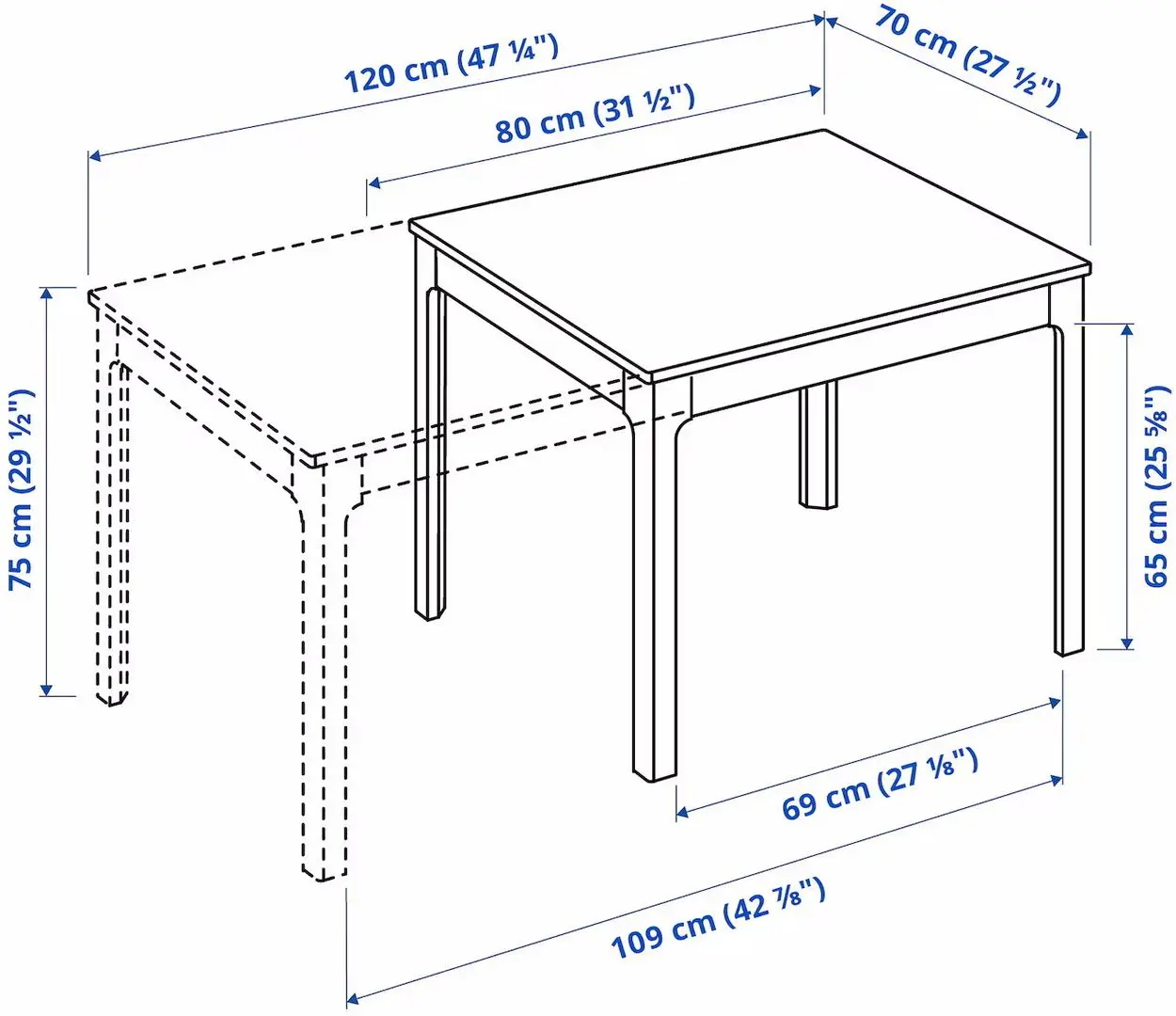 120 cm (47 ¼")

70 cm (27 ½")

80 cm (31 ½")

75 cm (29 ½")

65 cm (25 ⅝")

69 cm (27 ⅛")

109 cm (42 ⅞")