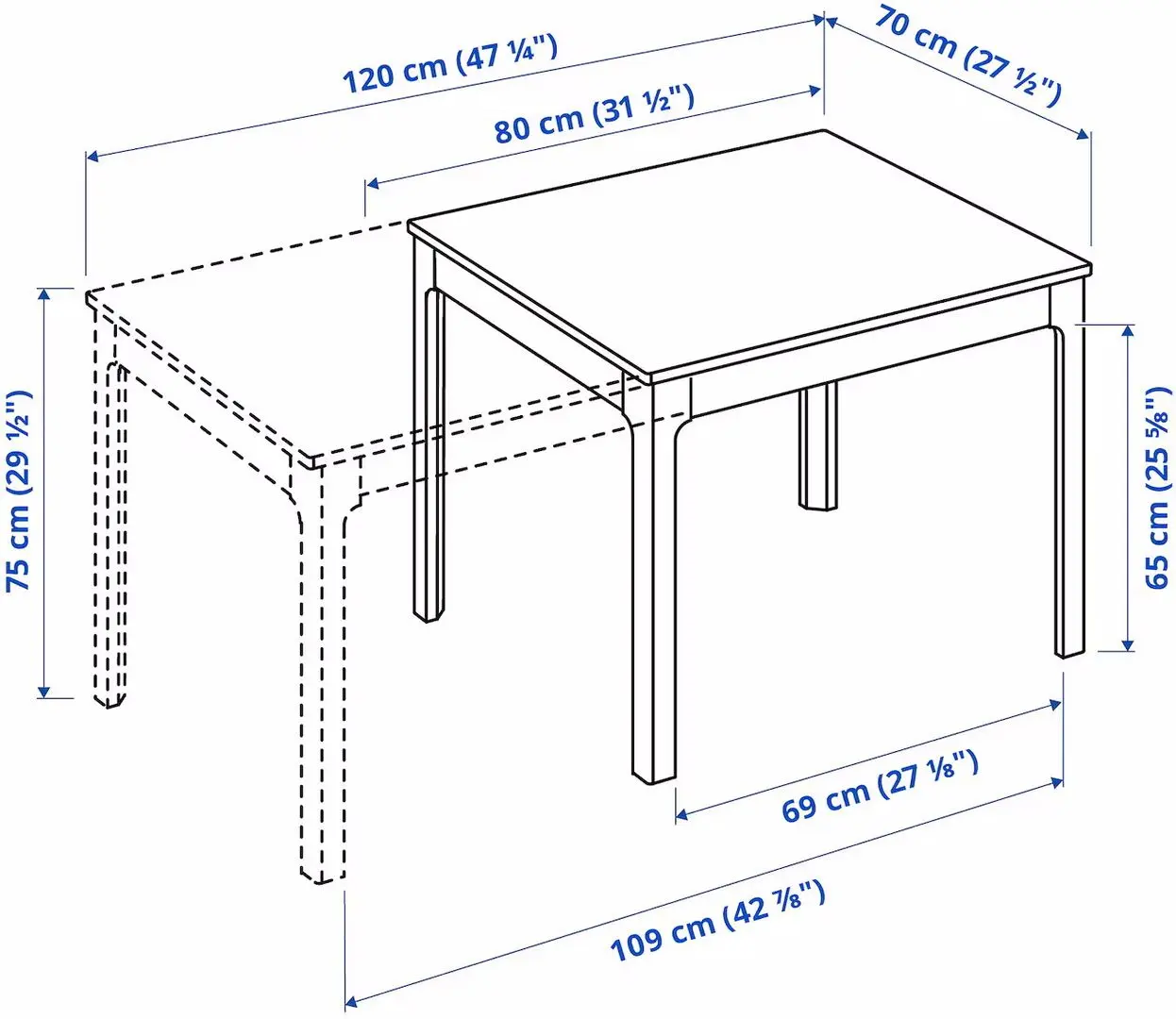 120 cm (47 ¼")

70 cm (27 ½")

80 cm (31 ½")

75 cm (29 ½")

65 cm (25 ⅝")

69 cm (27 ⅛")

109 cm (42 ⅞")