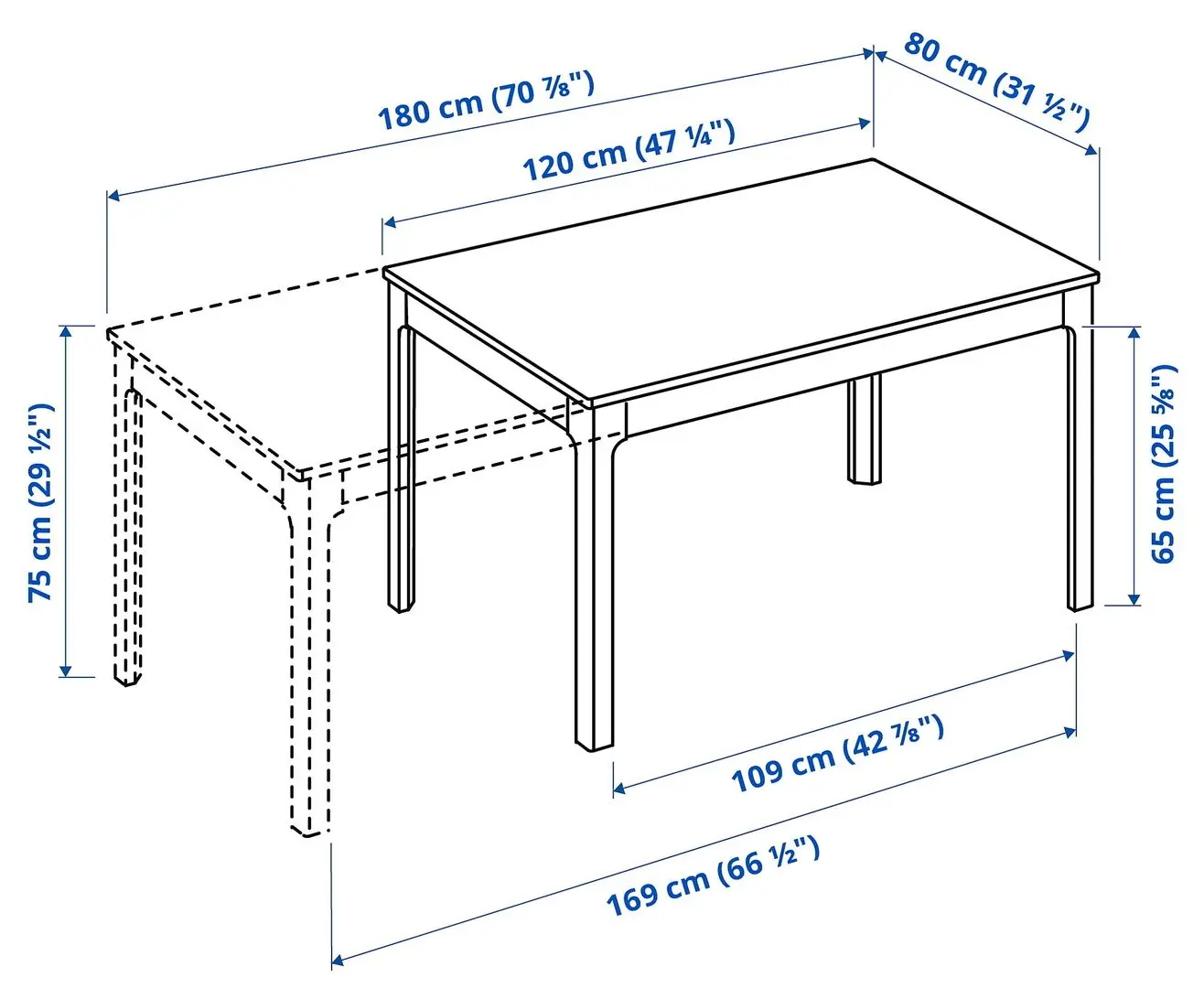 180 cm (70 ⅞")

80 cm (31 ½")

120 cm (47 ¼")

75 cm (29 ½")

65 cm (25 ⅝")

109 cm (42 ⅞")

169 cm (66 ½")