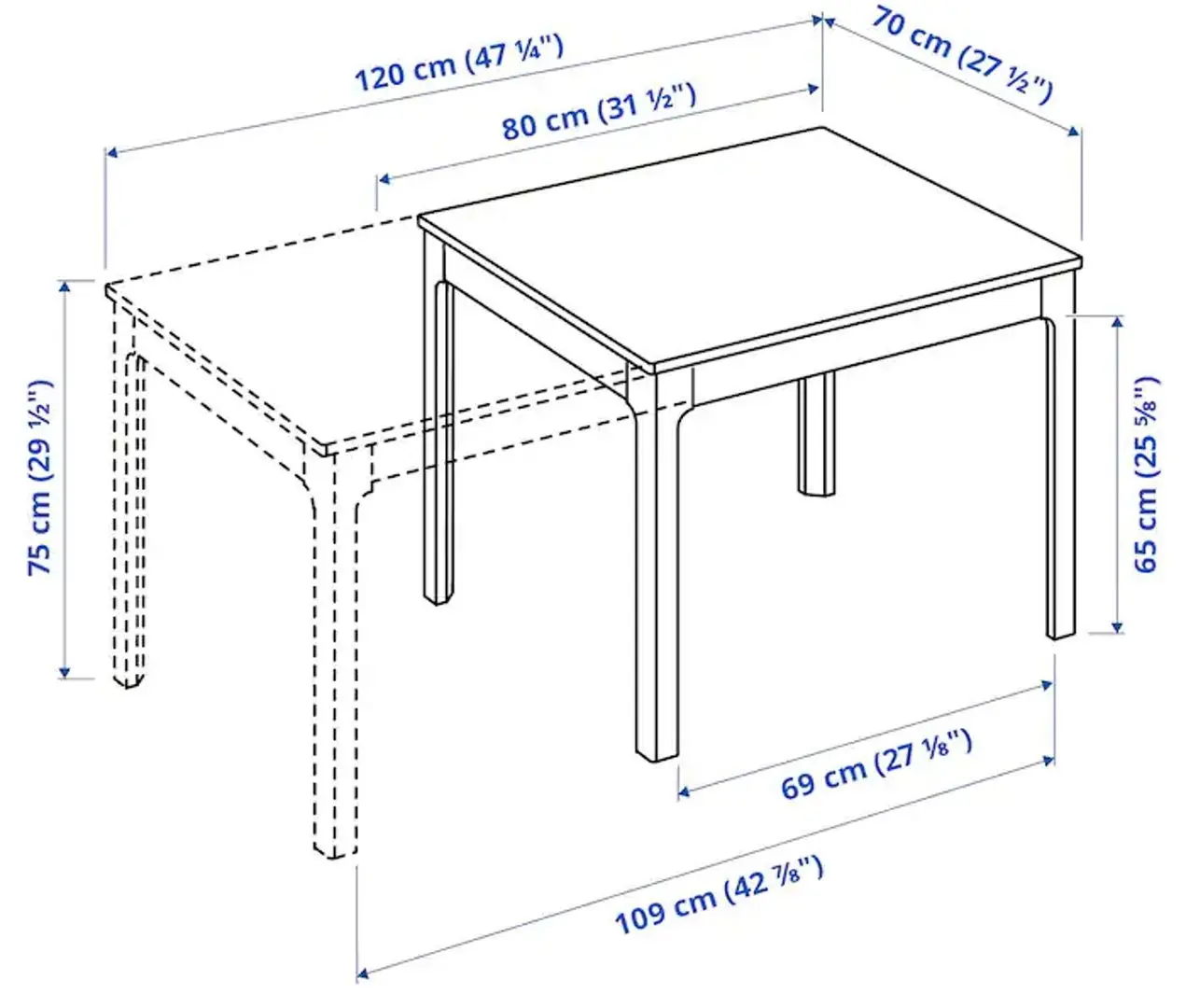 120 cm (47 ¼")

70 cm (27 ½")

80 cm (31 ½")

75 cm (29 ½")

65 cm (25 ⅝")

69 cm (27 ⅛")

109 cm (42 ⅞")