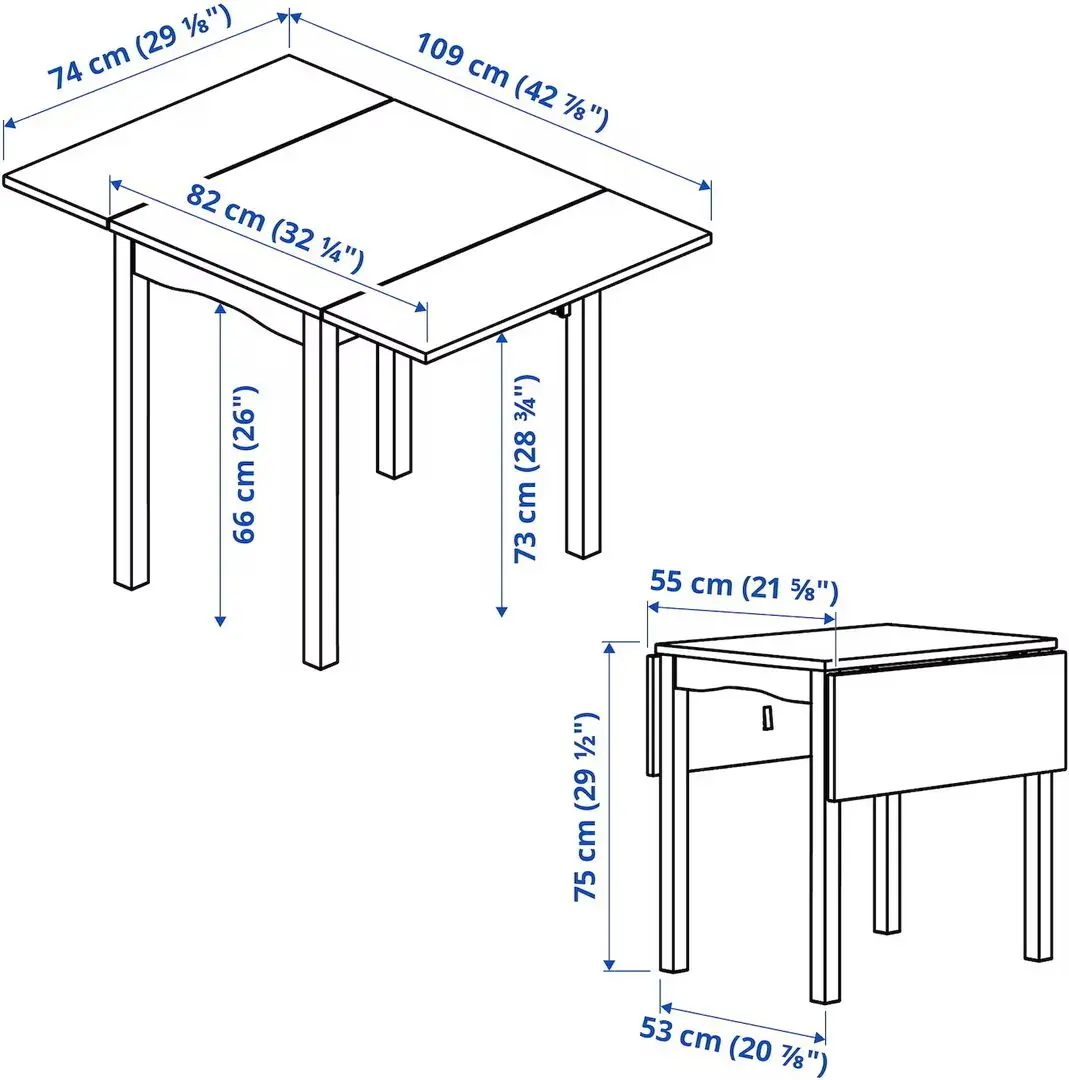 74 cm (29 ⅛")

109 cm (42 ⅞")

82 cm (32 ¼")

66 cm (26")

73 cm (28 ¾")

55 cm (21 ⅝")

75 cm (29 ½")

53 cm (20 ⅞")