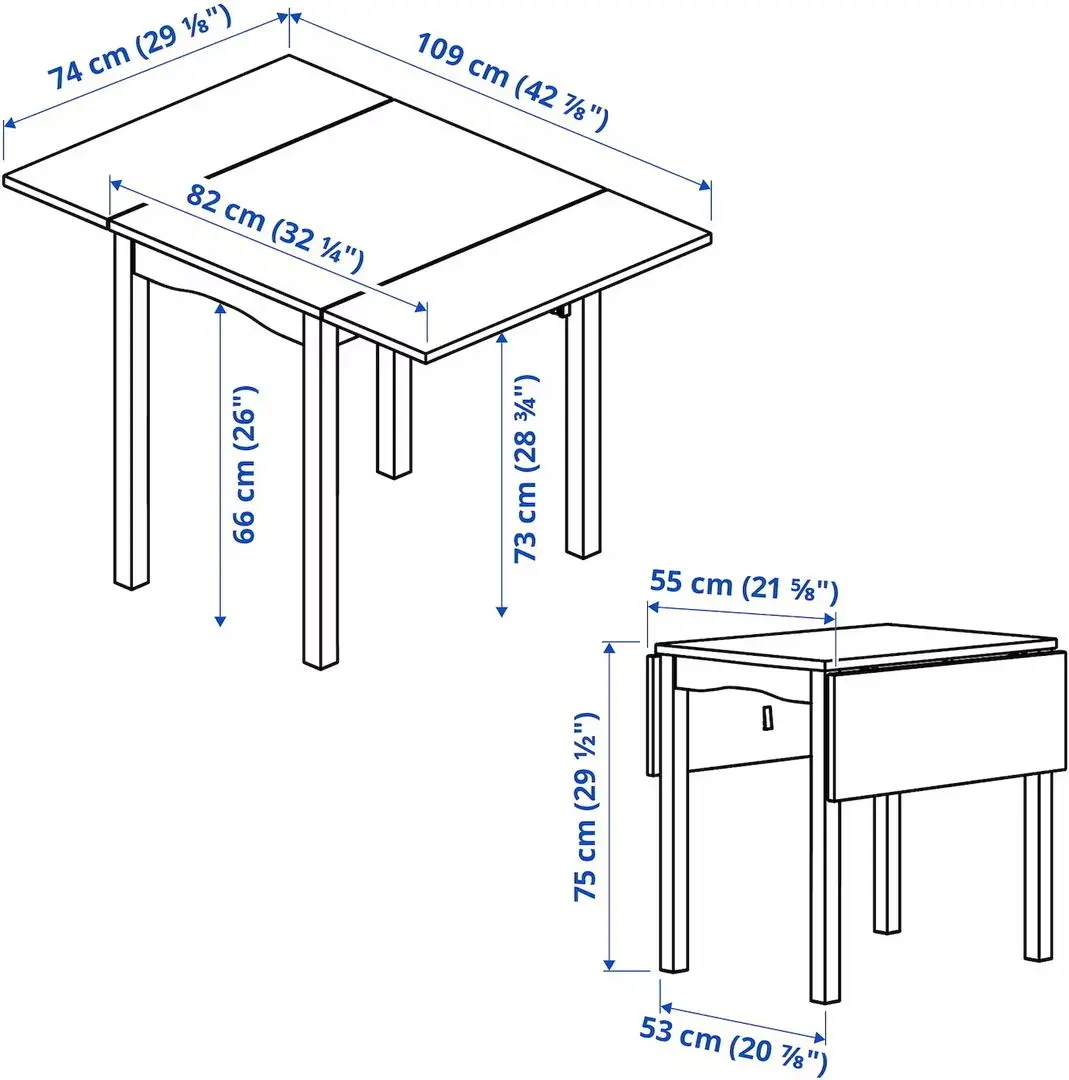 74 cm (29 ⅛")

109 cm (42 ⅞")

82 cm (32 ¼")

66 cm (26")

73 cm (28 ¾")

55 cm (21 ⅝")

75 cm (29 ½")

53 cm (20 ⅞")