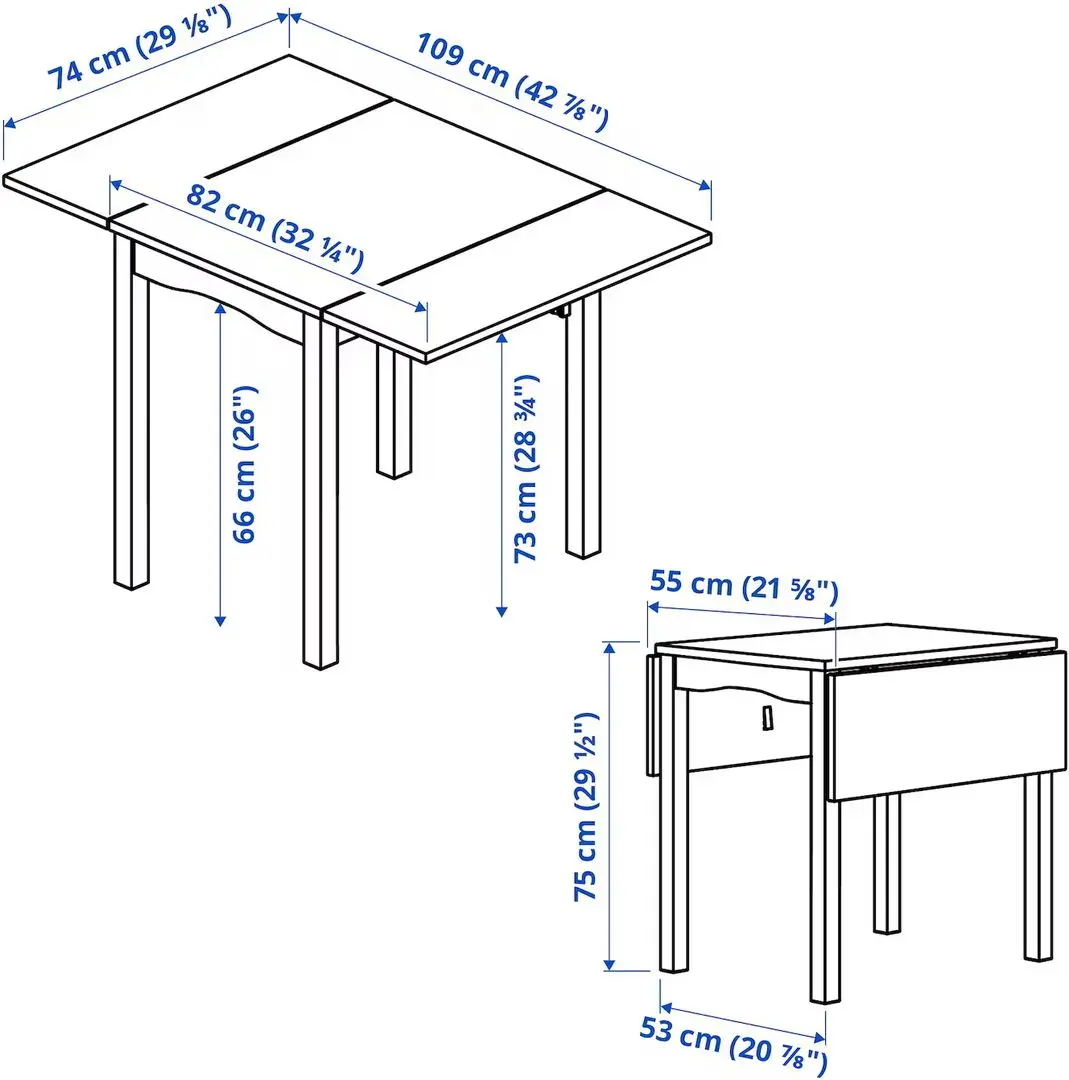 74 cm (29 ⅛")

109 cm (42 ⅞")

82 cm (32 ¼")

66 cm (26")

73 cm (28 ¾")

55 cm (21 ⅝")

75 cm (29 ½")

53 cm (20 ⅞")