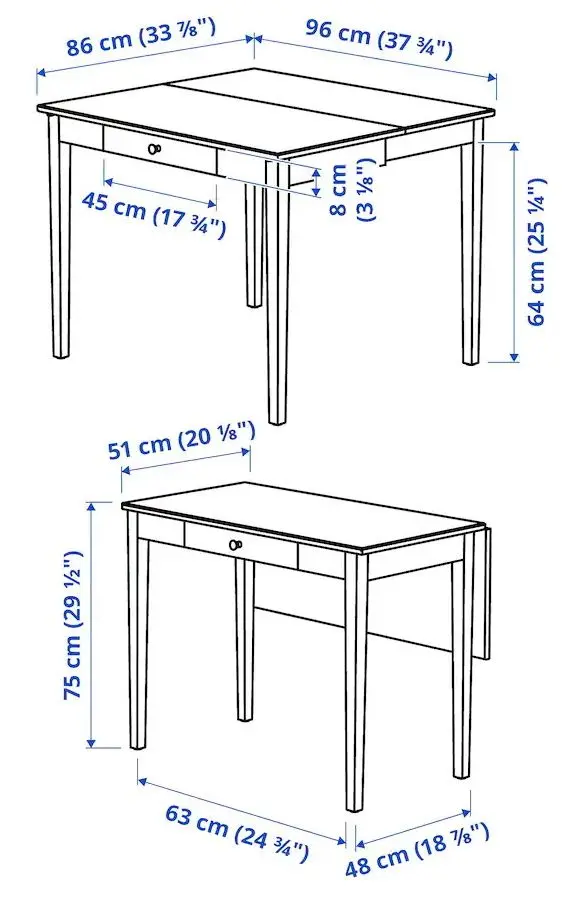 86 cm (33 ⅞")
96 cm (37 ¾")
45 cm (17 ¾")
8 cm (3 ⅛")
64 cm (25 ¼")
51 cm (20 ⅛")
75 cm (29 ½")
63 cm (24 ¾")
48 cm (18 ⅞")