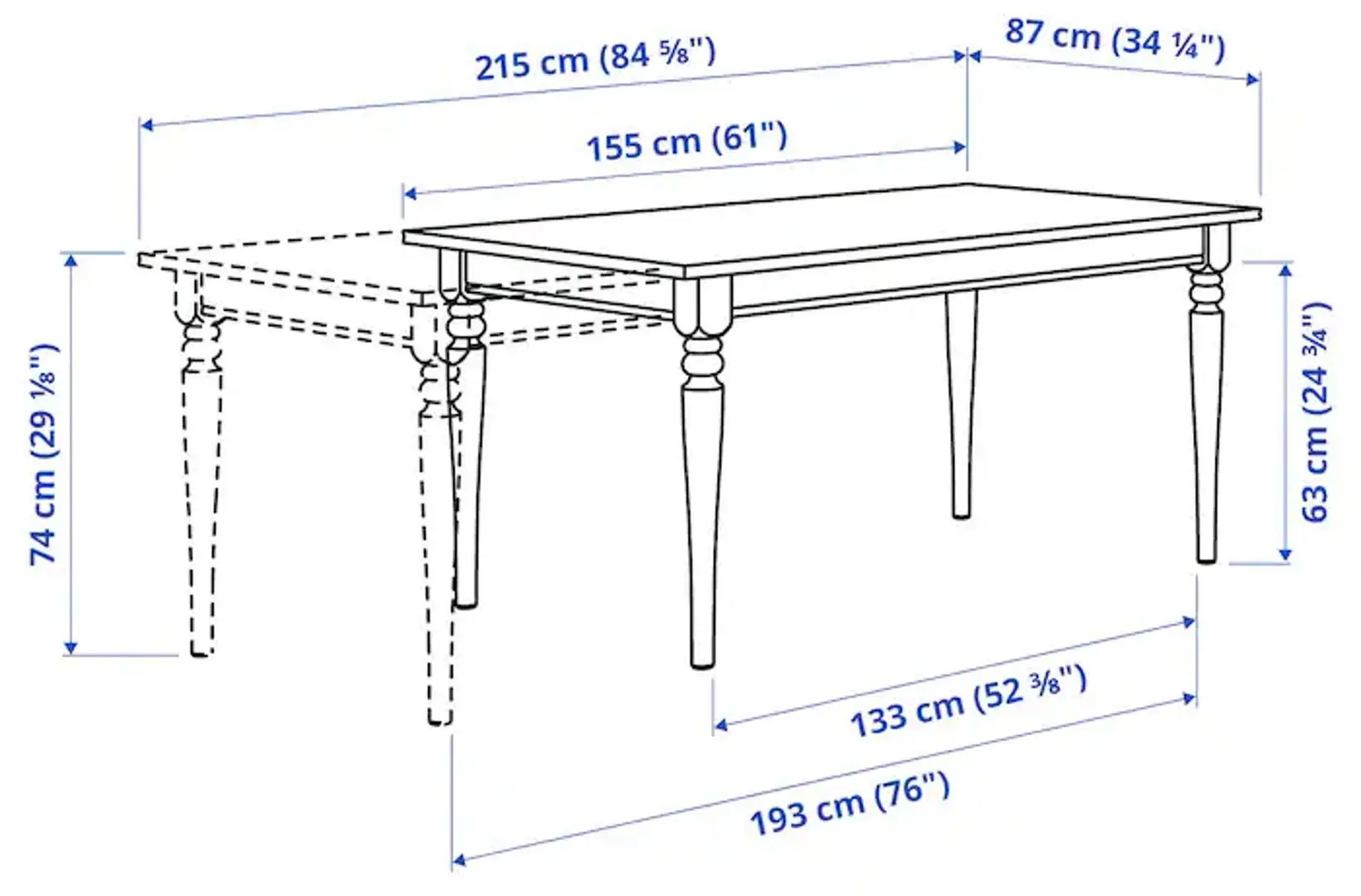 215 cm (84 ⅝")

87 cm (34 ¼")

155 cm (61")

74 cm (29 ⅛")

63 cm (24 ¾")

133 cm (52 ⅜")

193 cm (76")