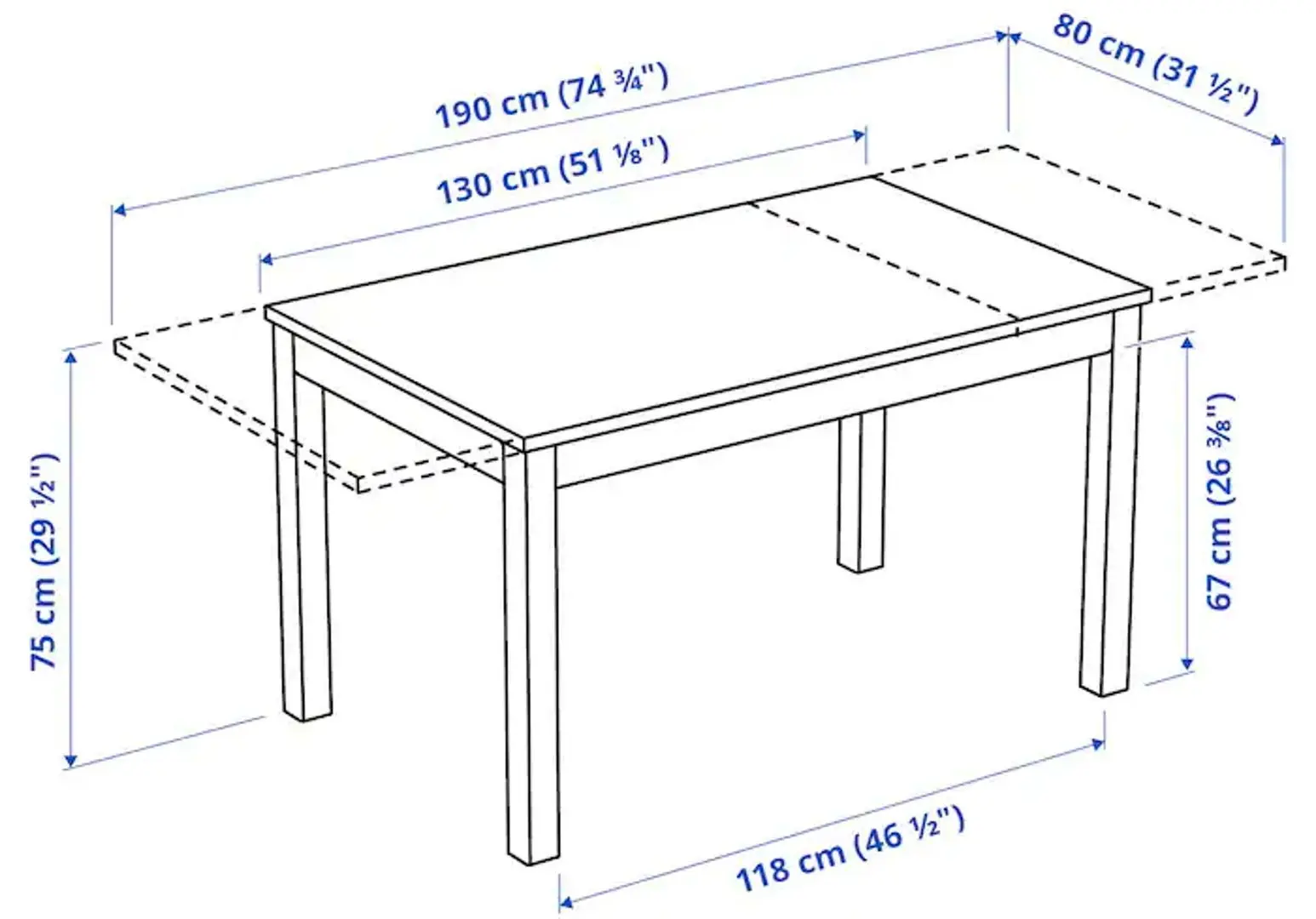 190 cm (74 ¾")
80 cm (31 ½")
130 cm (51 ⅛")
75 cm (29 ½")
67 cm (26 ⅜")
118 cm (46 ½")