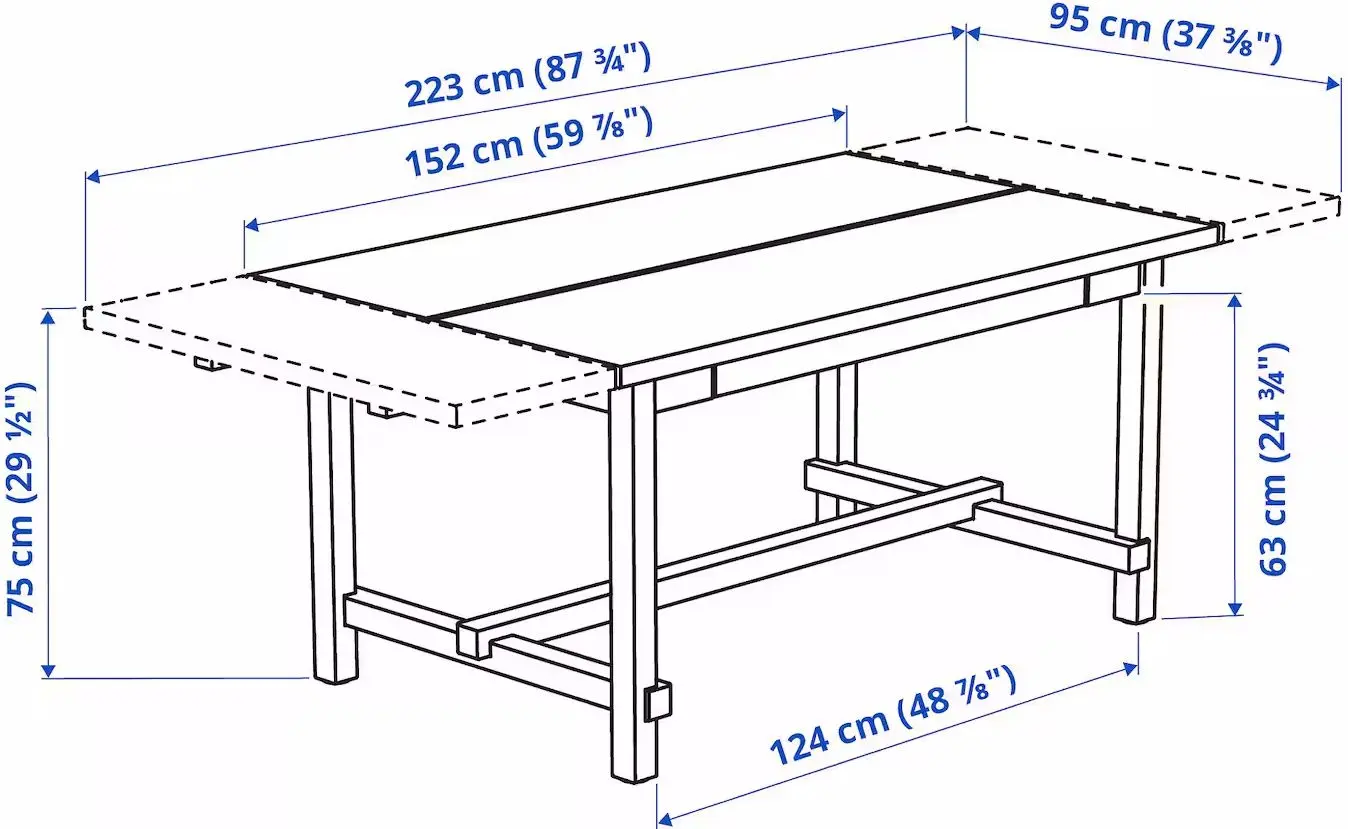 223 cm (87 ¾")

95 cm (37 ⅜")

152 cm (59 ⅞")

75 cm (29 ½")

63 cm (24 ¾")

124 cm (48 ⅞")