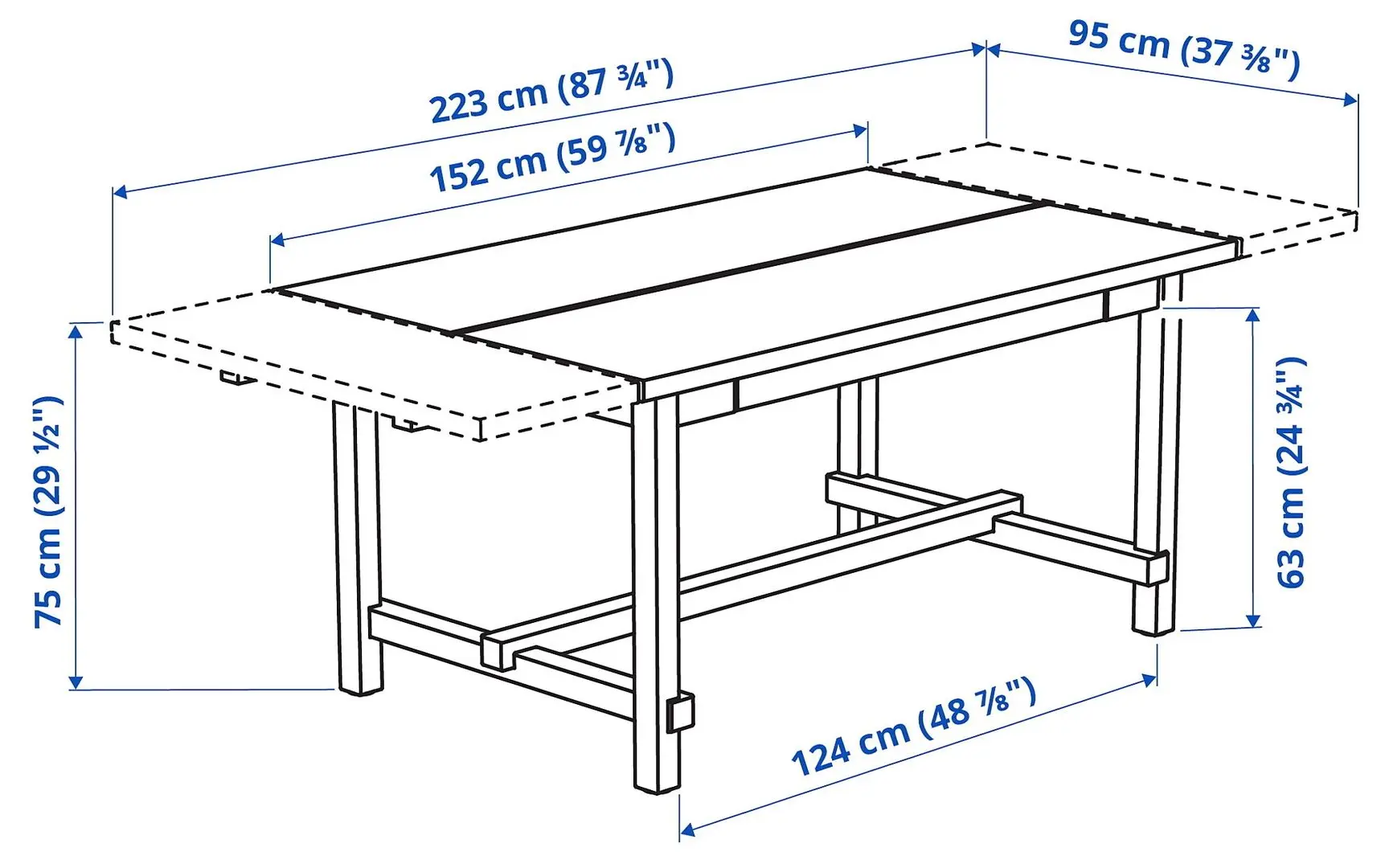 223 cm (87 ¾")

95 cm (37 ⅜")

152 cm (59 ⅞")

75 cm (29 ½")

63 cm (24 ¾")

124 cm (48 ⅞")