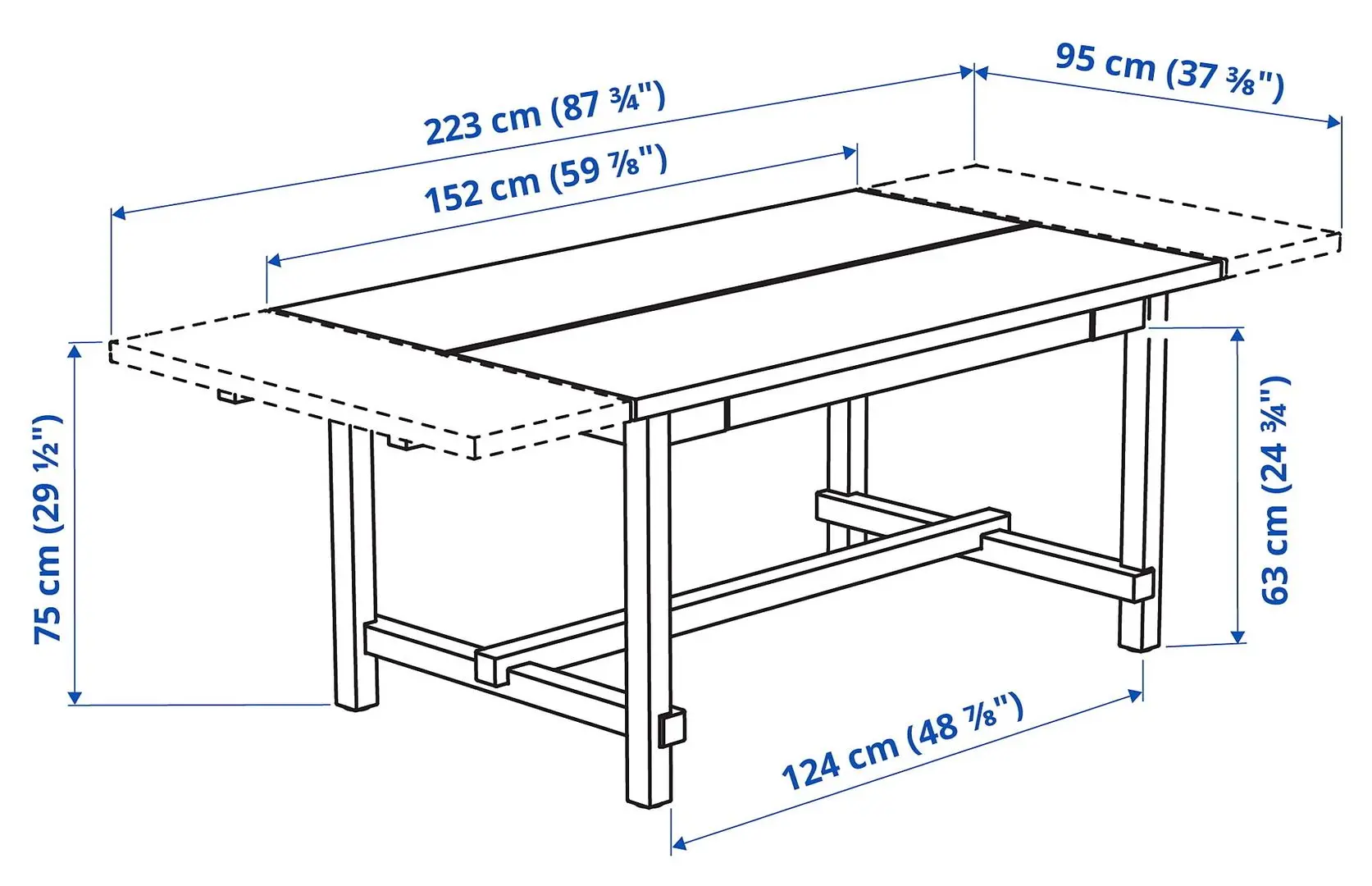 223 cm (87 ¾")

95 cm (37 ⅜")

152 cm (59 ⅞")

75 cm (29 ½")

63 cm (24 ¾")

124 cm (48 ⅞")