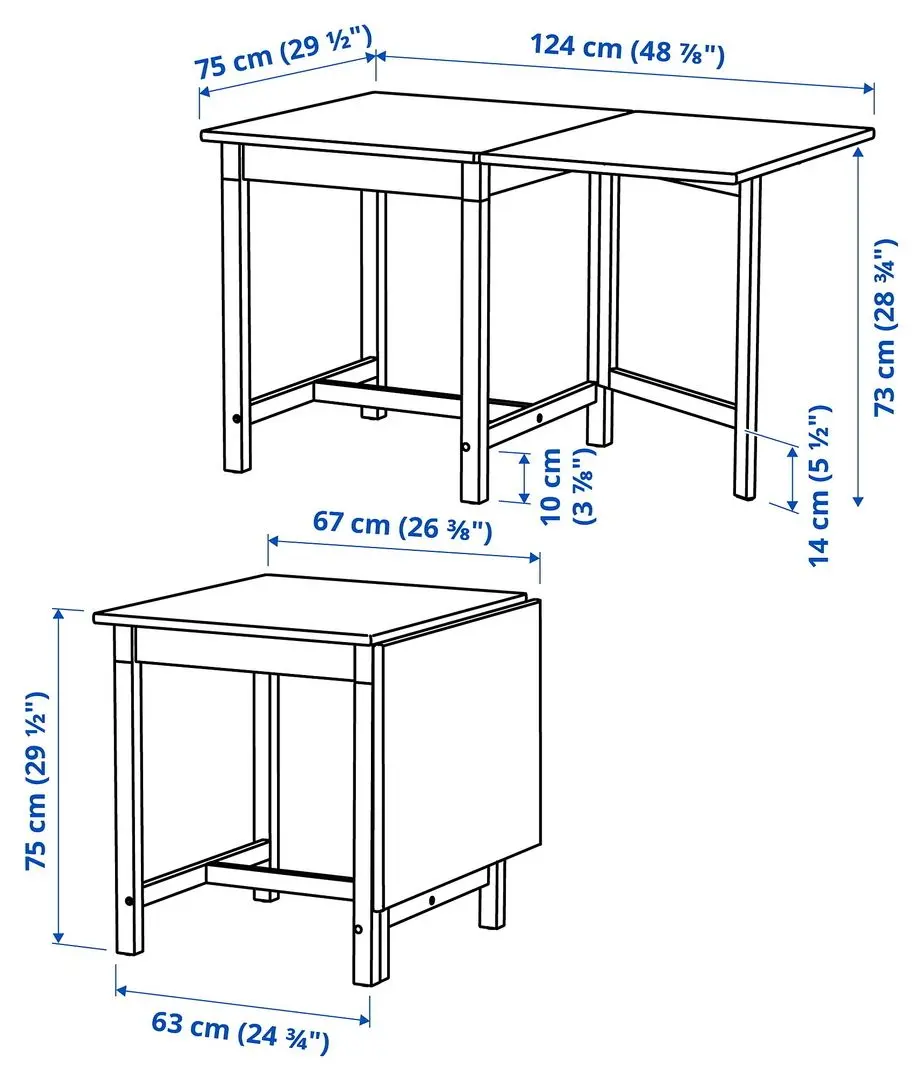 75 cm (29 ½")

124 cm (48 ⅞")

73 cm (28 ¾")

10 cm (3 ⅞")

14 cm (5 ½")

67 cm (26 ⅜")

75 cm (29 ½")

63 cm (24 ¾")