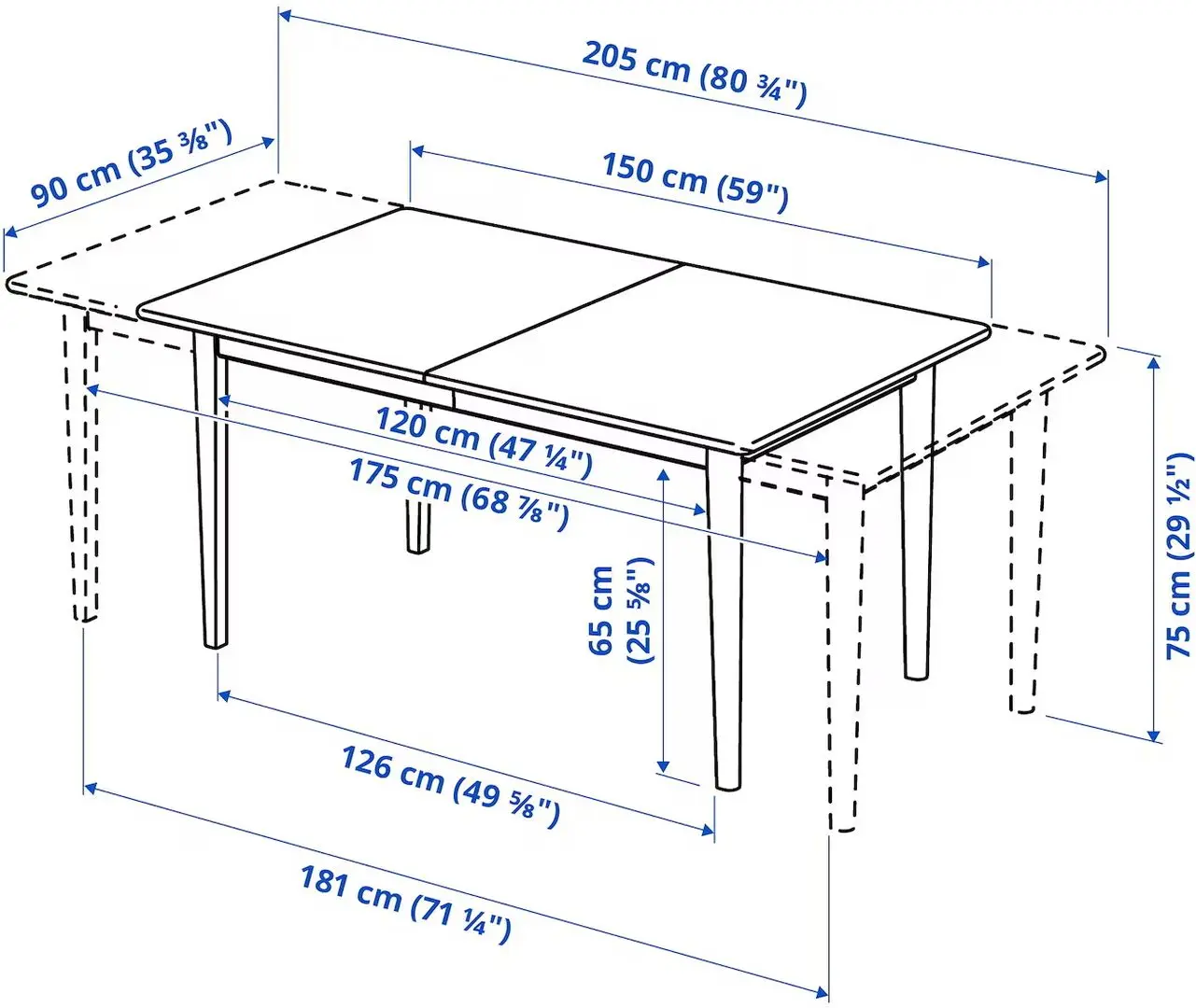 205 cm (80 ¾")

90 cm (35 ⅜")

150 cm (59")

120 cm (47 ¼")

175 cm (68 ⅞")

65 cm (25 ⅝")

75 cm (29 ½")

126 cm (49 ⅝")

181 cm (71 ¼")