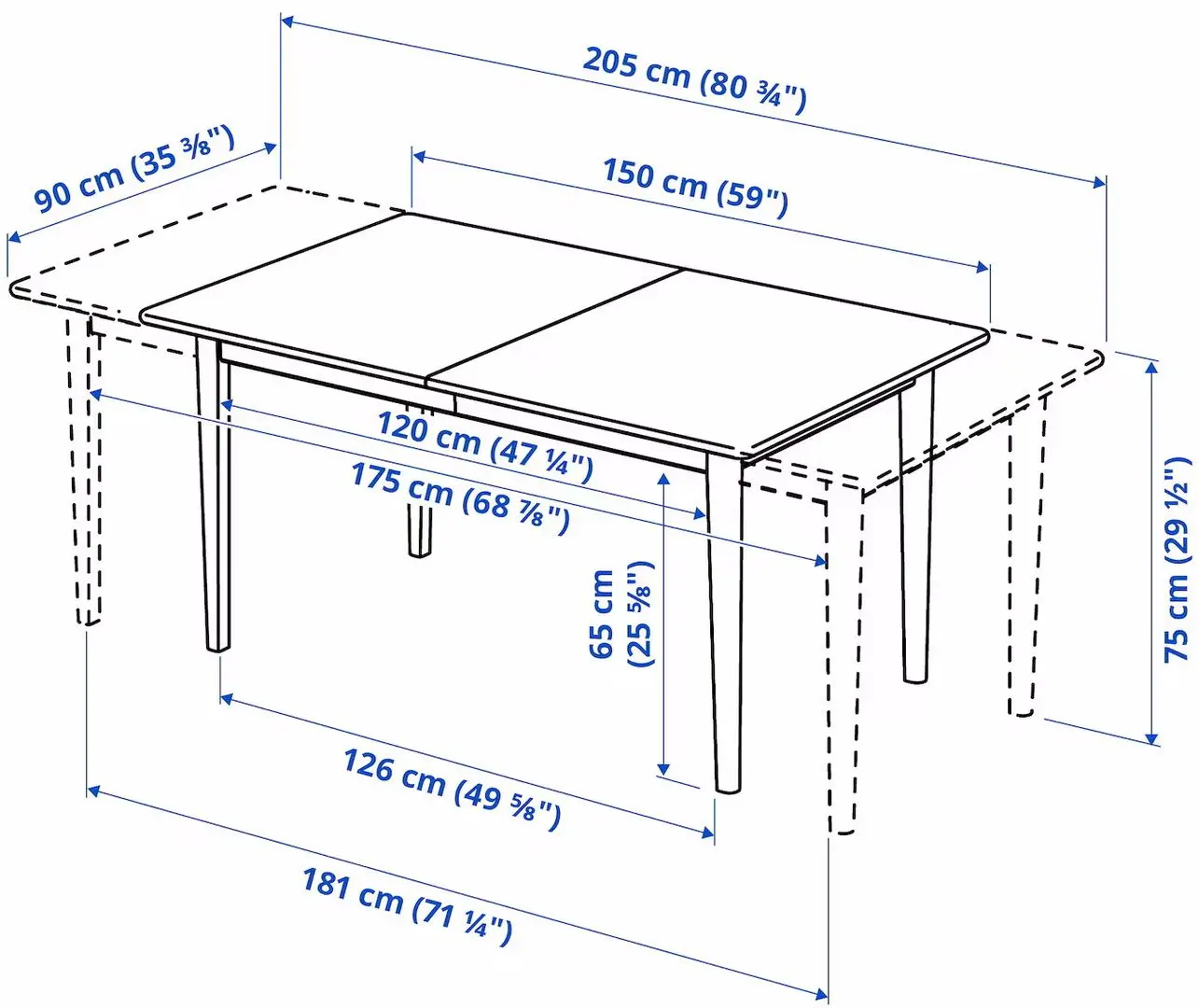 205 cm (80 ¾")

90 cm (35 ⅜")

150 cm (59")

120 cm (47 ¼")

175 cm (68 ⅞")

65 cm (25 ⅝")

75 cm (29 ½")

126 cm (49 ⅝")

181 cm (71 ¼")