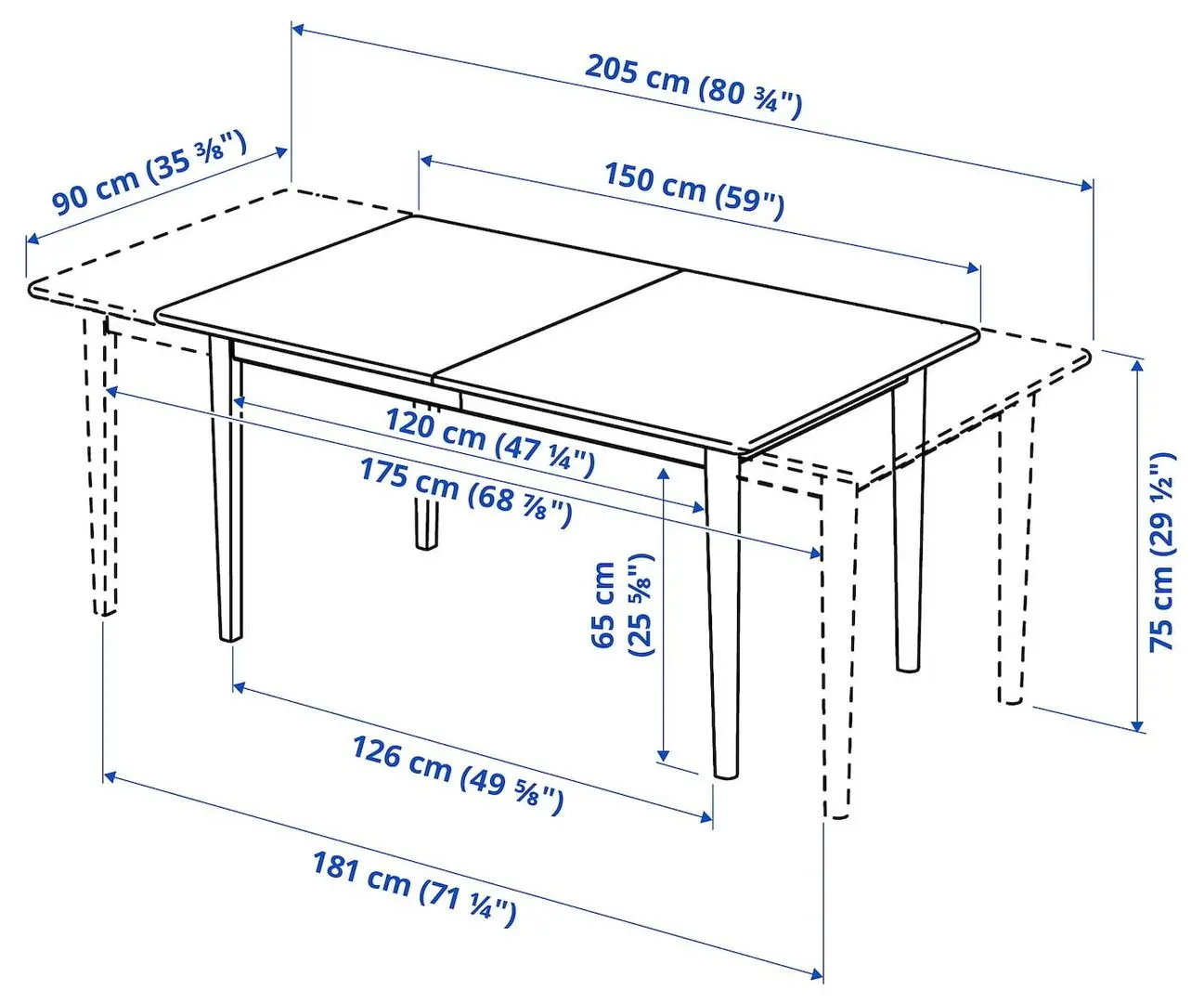 205 cm (80 ¾")
90 cm (35 ⅜")
150 cm (59")
120 cm (47 ¼")
175 cm (68 ⅞")
65 cm (25 ⅝")
75 cm (29 ½")
126 cm (49 ⅝")
181 cm (71 ¼")