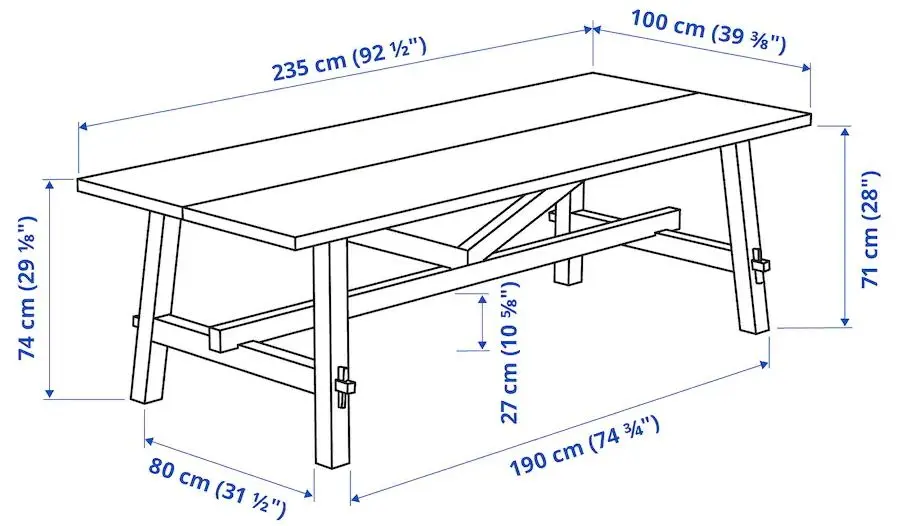 235 cm (92 ½")
100 cm (39 ⅜")
74 cm (29 ⅛")
71 cm (28")
27 cm (10 ⅝")
80 cm (31 ½")
190 cm (74 ¾")