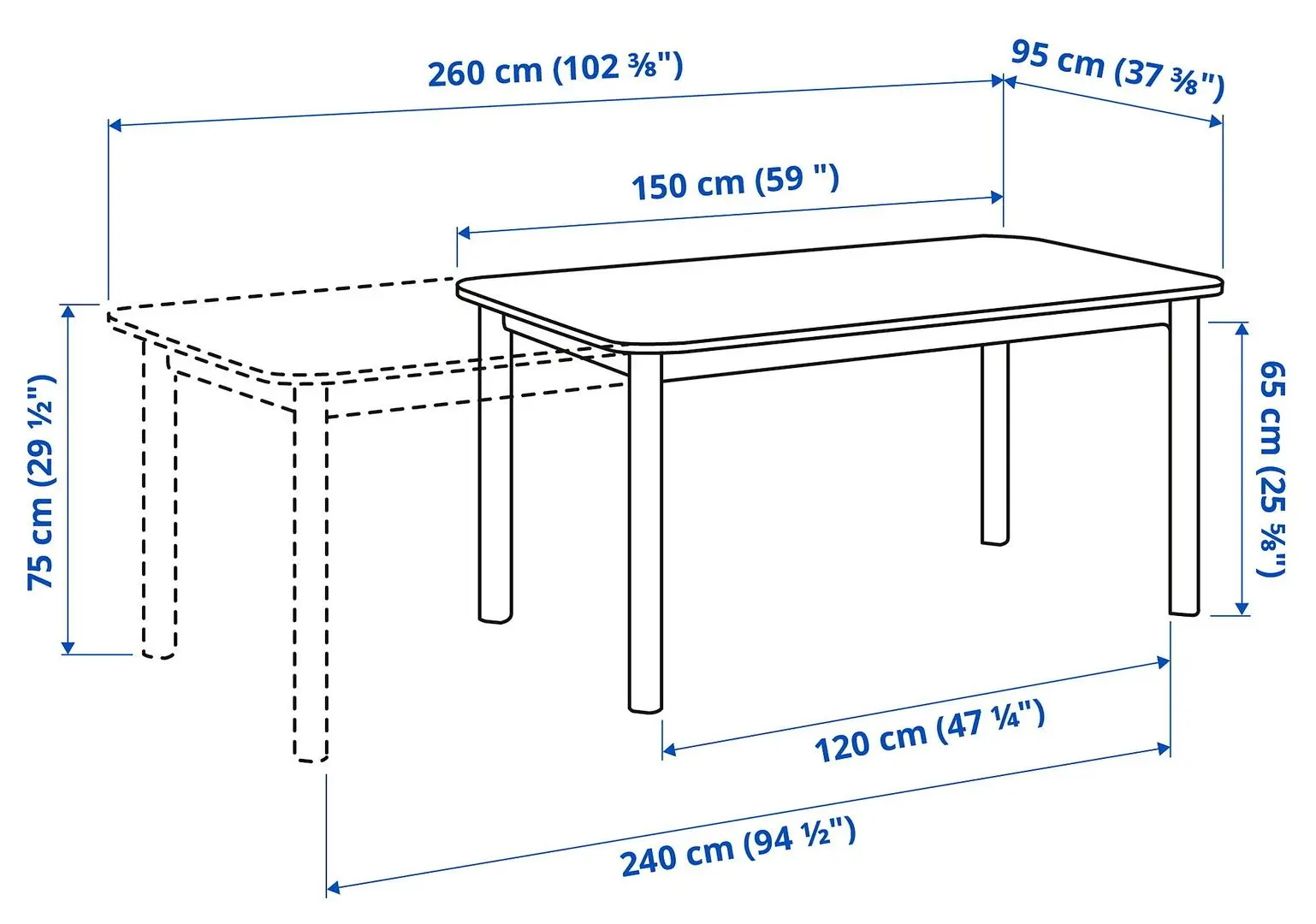 260 cm (102 ⅜")

95 cm (37 ⅜")

150 cm (59 ")

75 cm (29 ½")

65 cm (25 ⅝")

120 cm (47 ¼")

240 cm (94 ½")