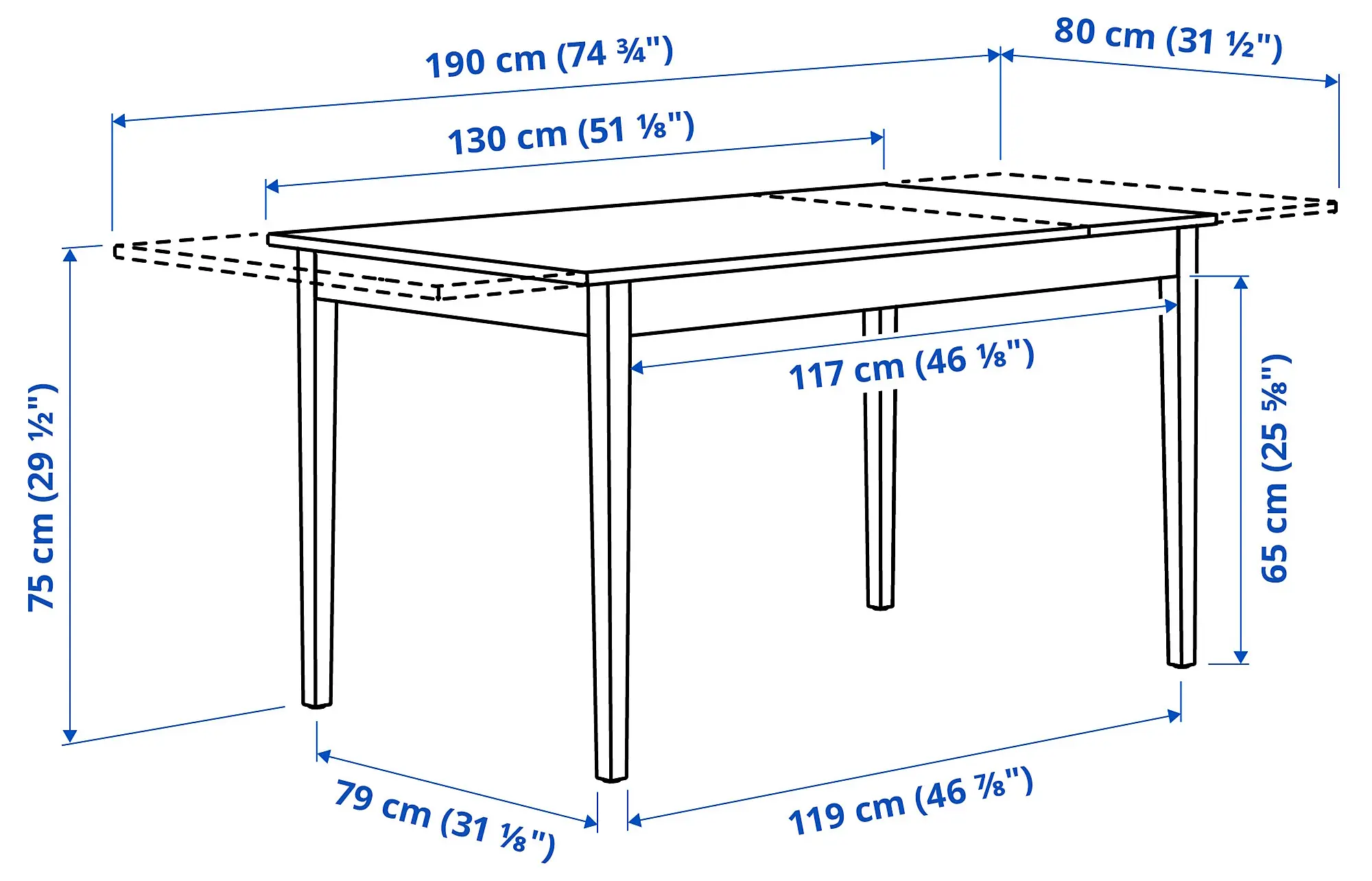 190 cm (74 ¾")
80 cm (31 ½")
130 cm (51 ⅛")
117 cm (46 ⅛")
75 cm (29 ½")
65 cm (25 ⅝")
79 cm (31 ⅛")
119 cm (46 ⅞")