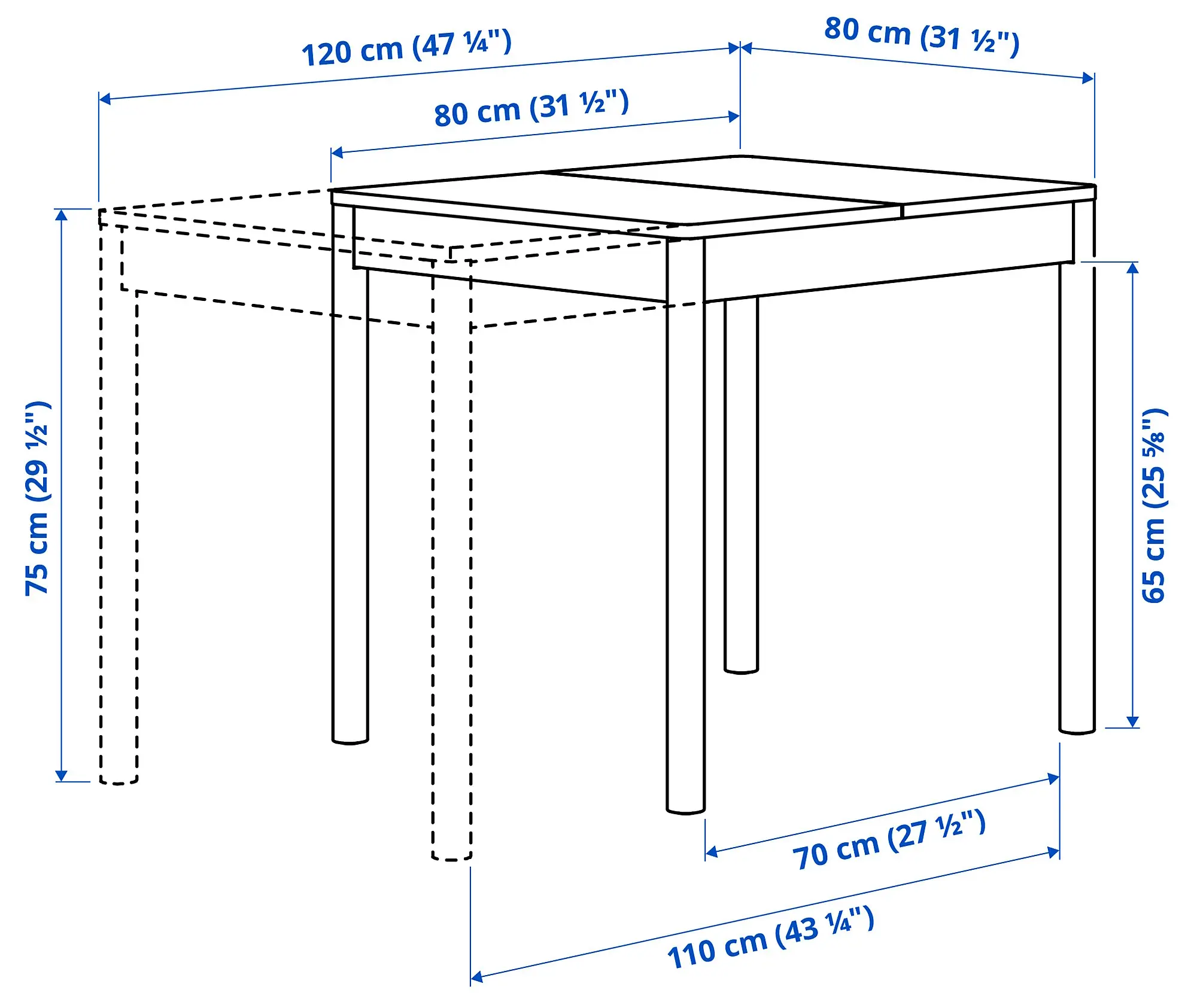 120 cm (47 ¼")

80 cm (31 ½")

80 cm (31 ½")

75 cm (29 ½")

65 cm (25 ⅝")

70 cm (27 ½")

110 cm (43 ¼")