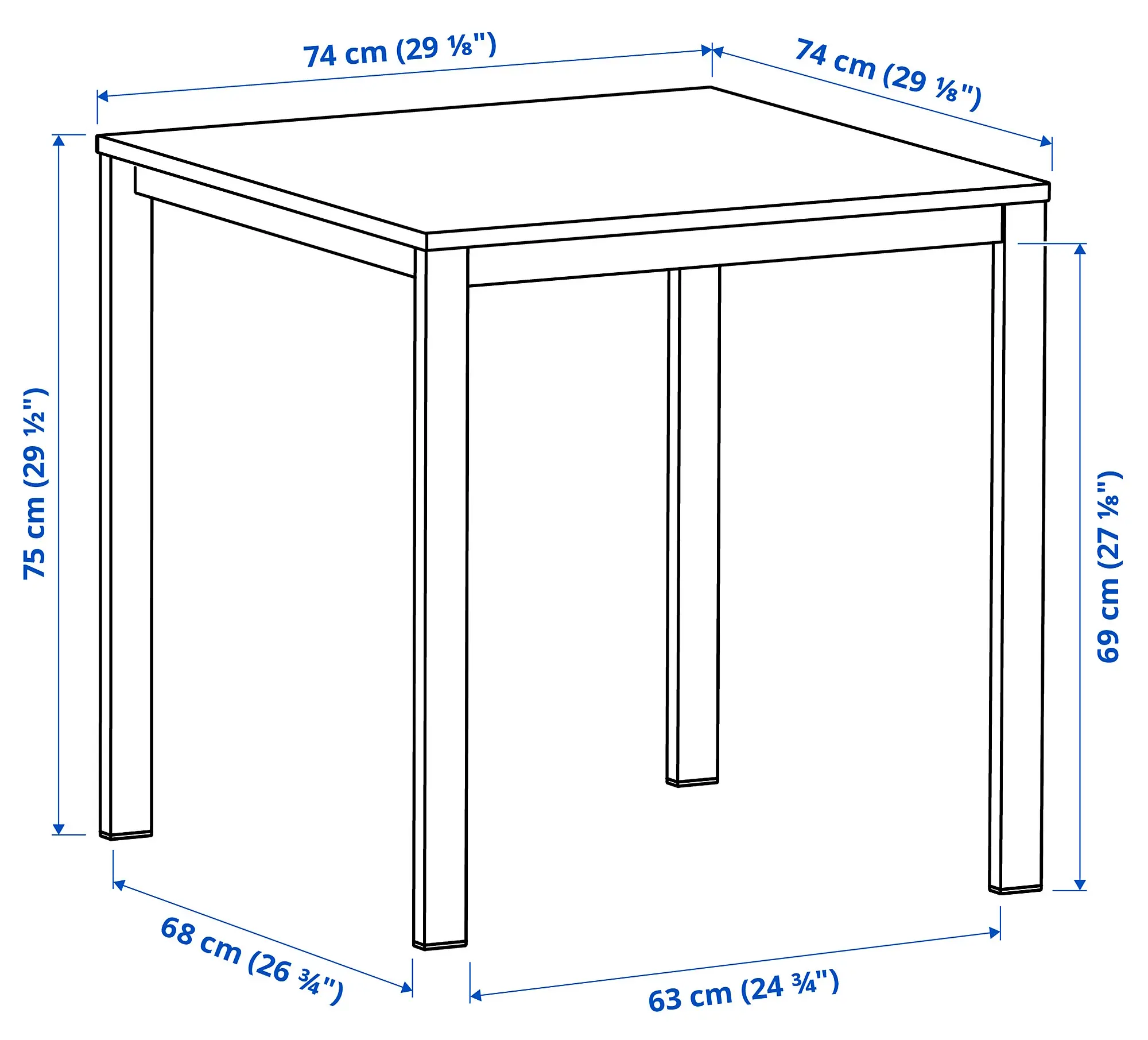 74 cm (29 ⅛")

74 cm (29 ⅛")

75 cm (29 ½")

69 cm (27 ⅛")

68 cm (26 ¾")

63 cm (24 ¾")