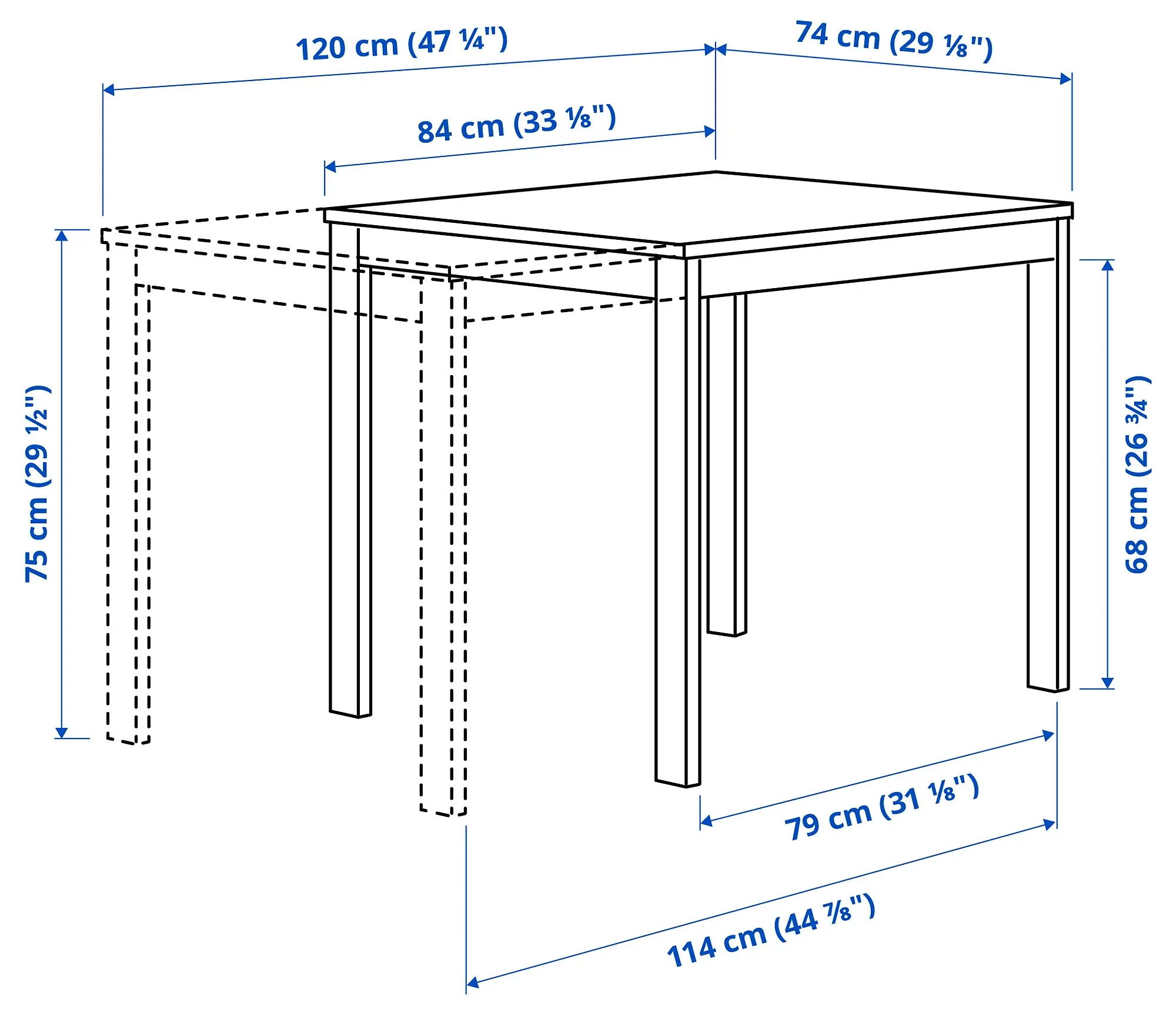 120 cm (47 ¼")

74 cm (29 ⅛")

84 cm (33 ⅛")

75 cm (29 ½")

68 cm (26 ¾")

79 cm (31 ⅛")

114 cm (44 ⅞")