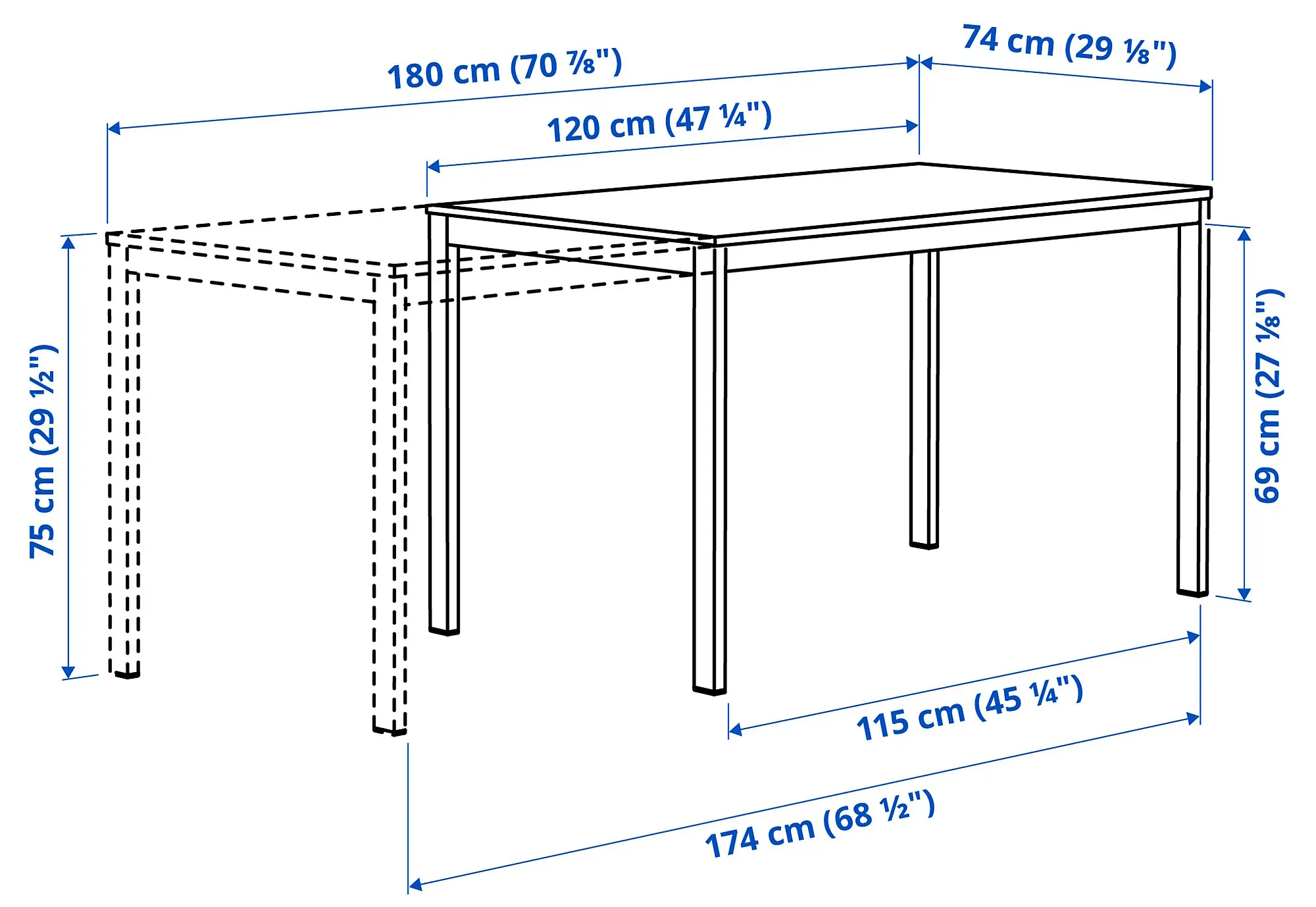 180 cm (70 ⅞")

74 cm (29 ⅛")

120 cm (47 ¼")

75 cm (29 ½")

69 cm (27 ⅛")

115 cm (45 ¼")

174 cm (68 ½")