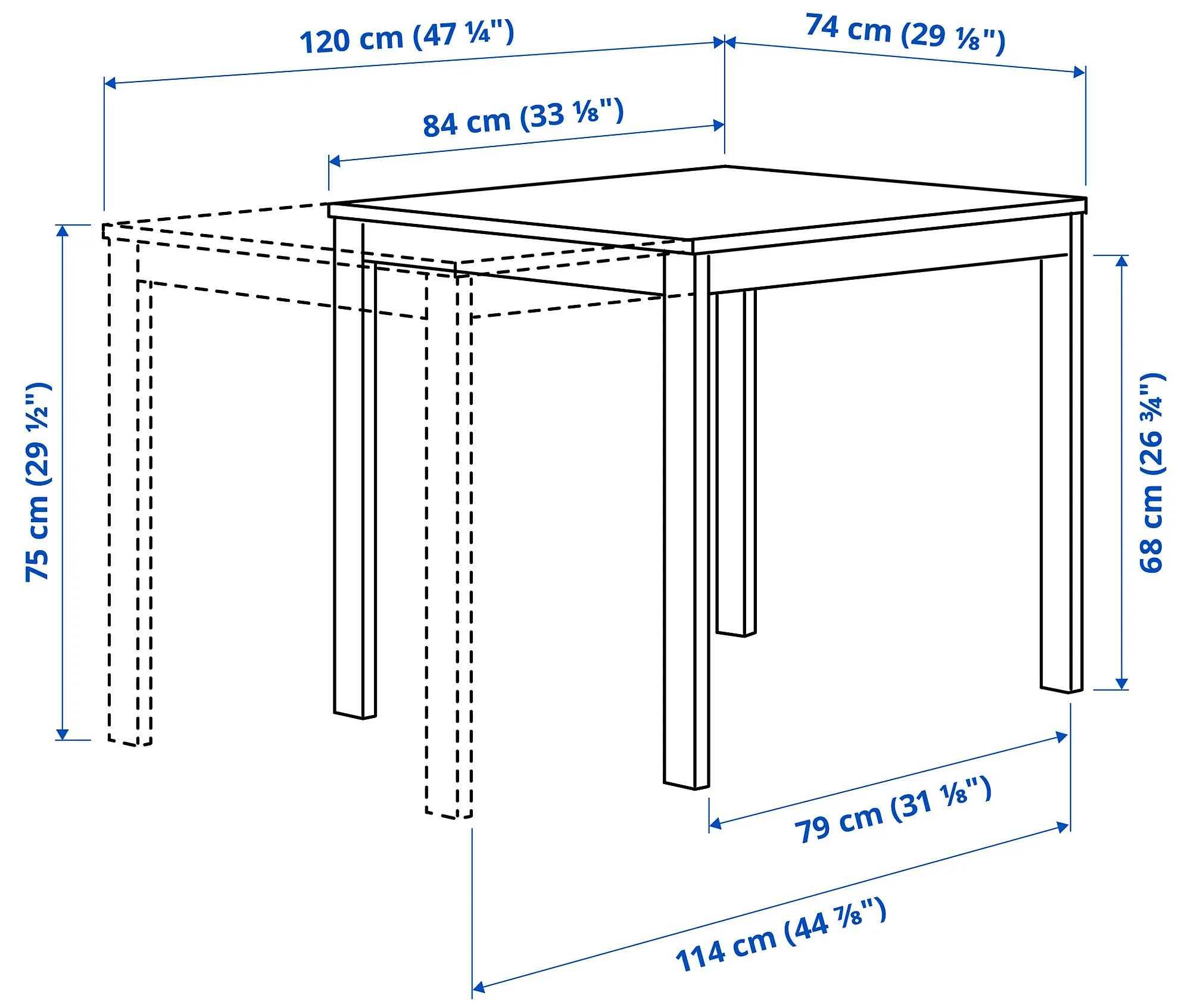 120 cm (47 ¼")
74 cm (29 ⅛")
84 cm (33 ⅛")
75 cm (29 ½")
68 cm (26 ¾")
79 cm (31 ⅛")
114 cm (44 ⅞")