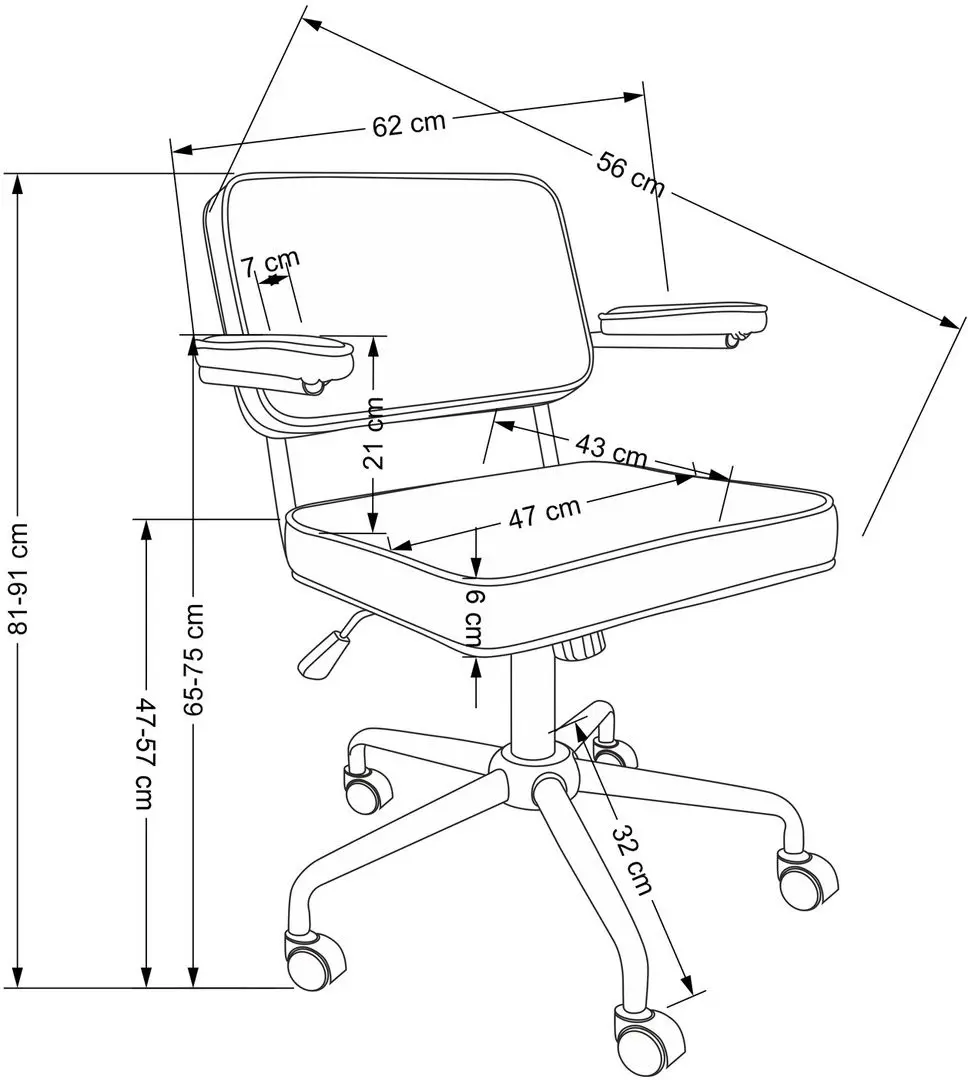 62 cm
56 cm
7 cm
21 cm
43 cm
47 cm
6 cm
81-91 cm
65-75 cm
47-57 cm
32 cm