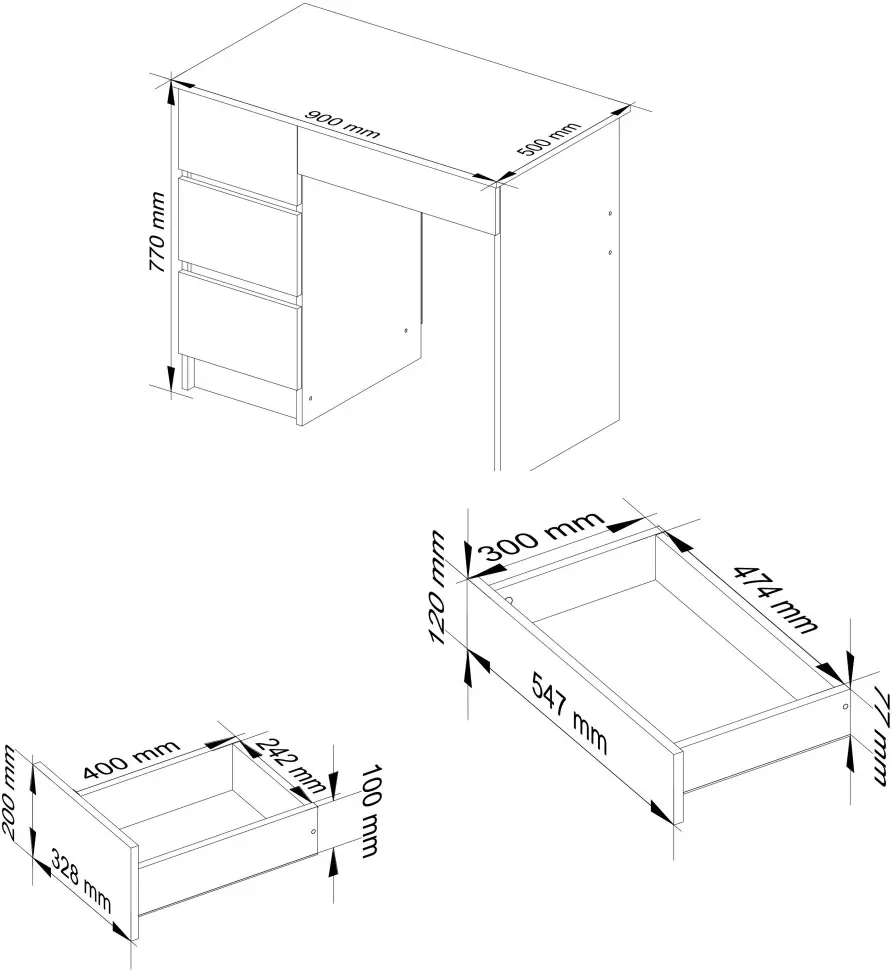 900 mm
500 mm
770 mm
300 mm
474 mm
120 mm
547 mm
77 mm
400 mm
242 mm
100 mm
200 mm
328 mm