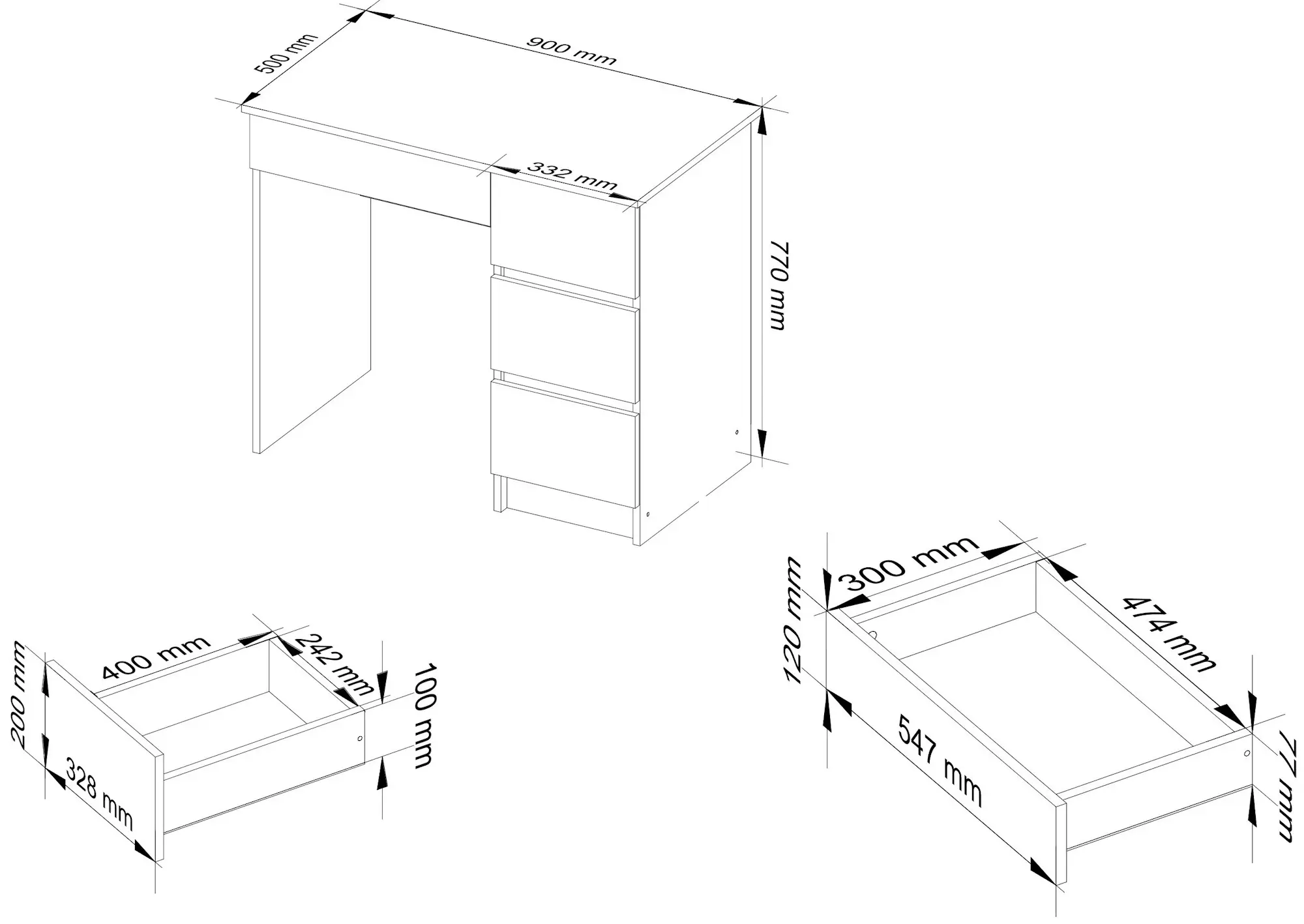 500 mm
900 mm
332 mm
770 mm
200 mm
400 mm
242 mm
100 mm
328 mm
120 mm
300 mm
474 mm
547 mm
77 mm