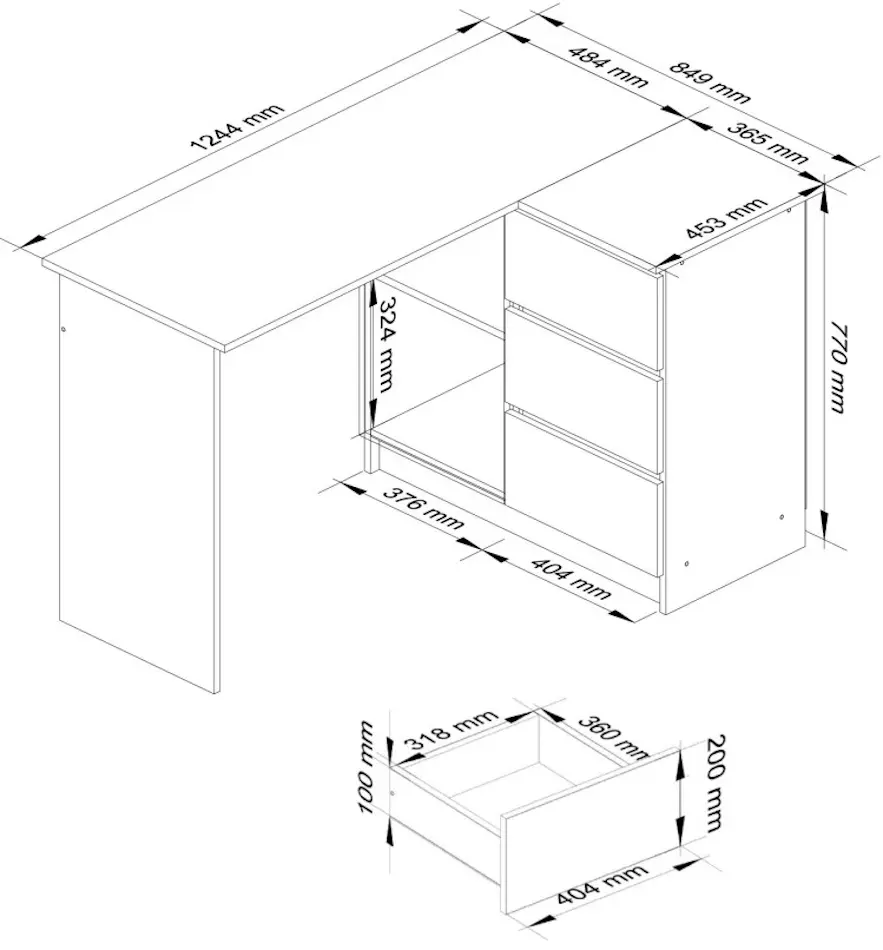 1244 mm
484 mm
849 mm
365 mm
453 mm
324 mm
770 mm
376 mm
404 mm
318 mm
360 mm
100 mm
200 mm
404 mm