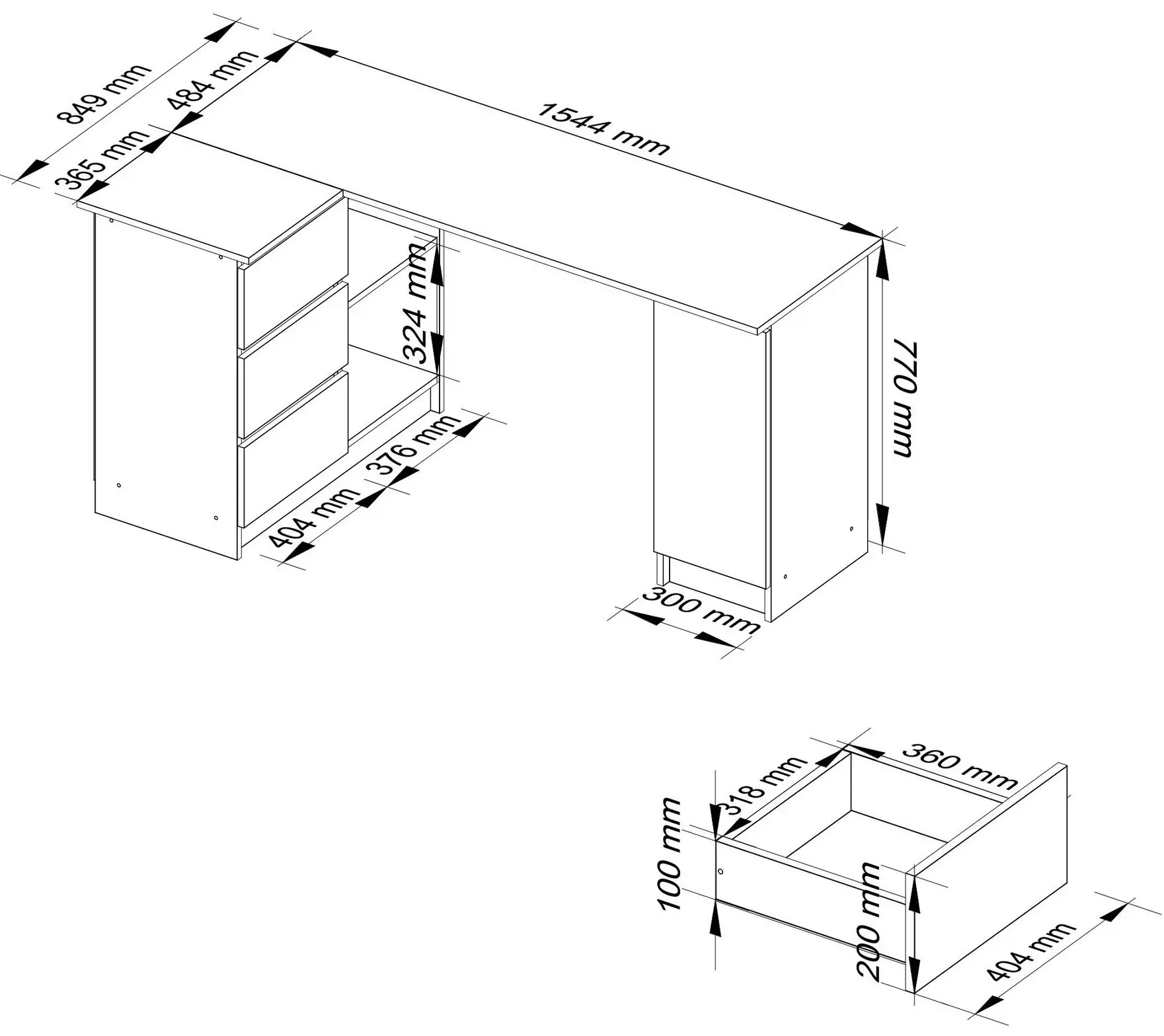 849 mm
484 mm
365 mm
1544 mm
324 mm
770 mm
376 mm
404 mm
300 mm
318 mm
360 mm
100 mm
200 mm
404 mm