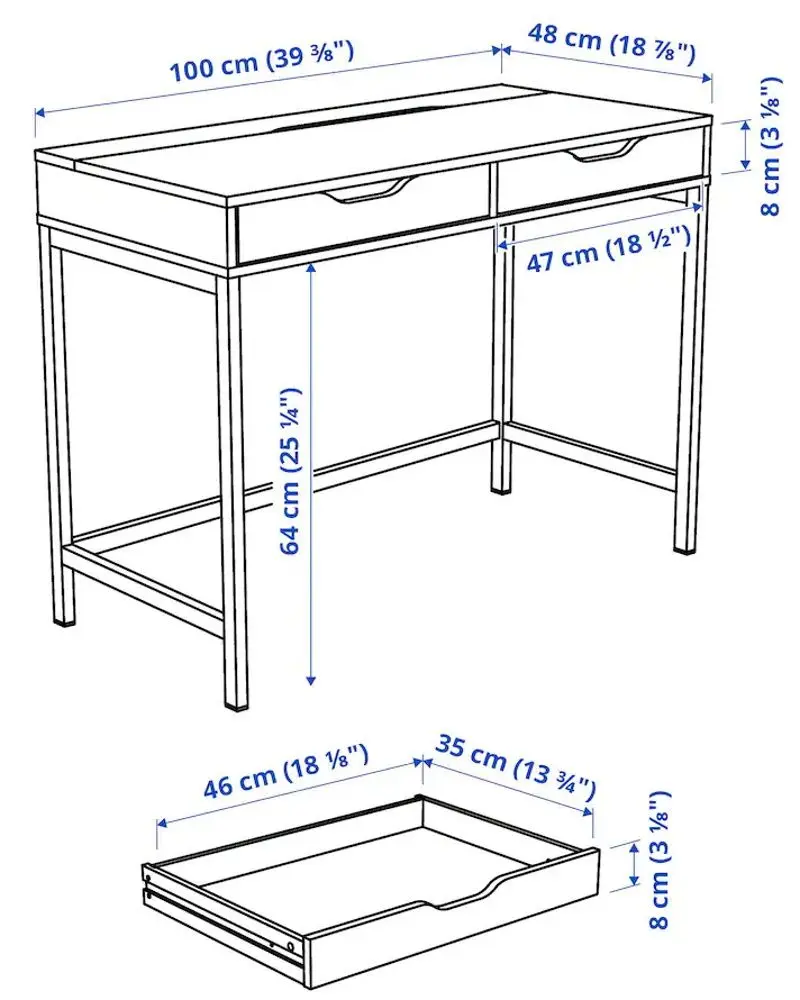 100 cm (39 ⅜")
48 cm (18 ⅞")
8 cm (3 ⅛")
47 cm (18 ½")
64 cm (25 ¼")
46 cm (18 ⅛")
35 cm (13 ¾")
8 cm (3 ⅛")