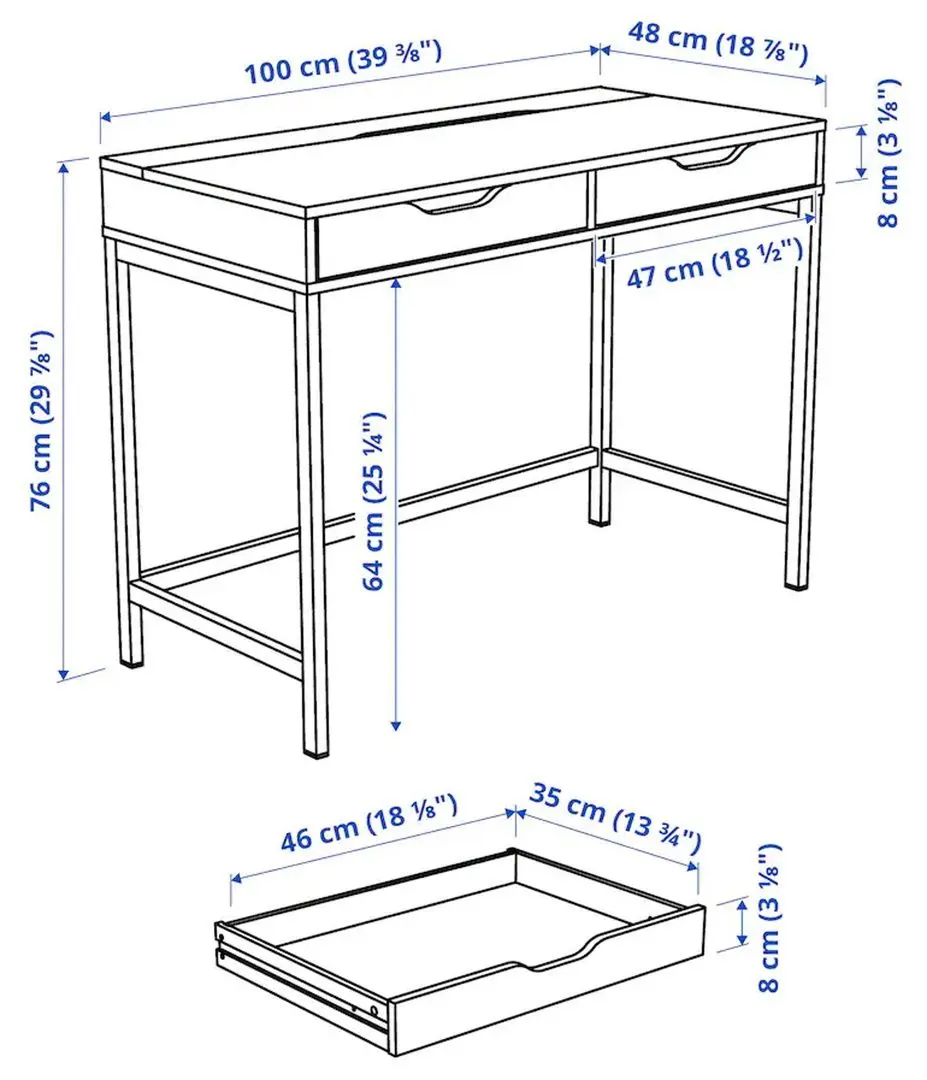 100 cm (39 ⅜")
48 cm (18 ⅞")
8 cm (3 ⅛")
47 cm (18 ½")
76 cm (29 ⅞")
64 cm (25 ¼")
46 cm (18 ⅛")
35 cm (13 ¾")
8 cm (3 ⅛")